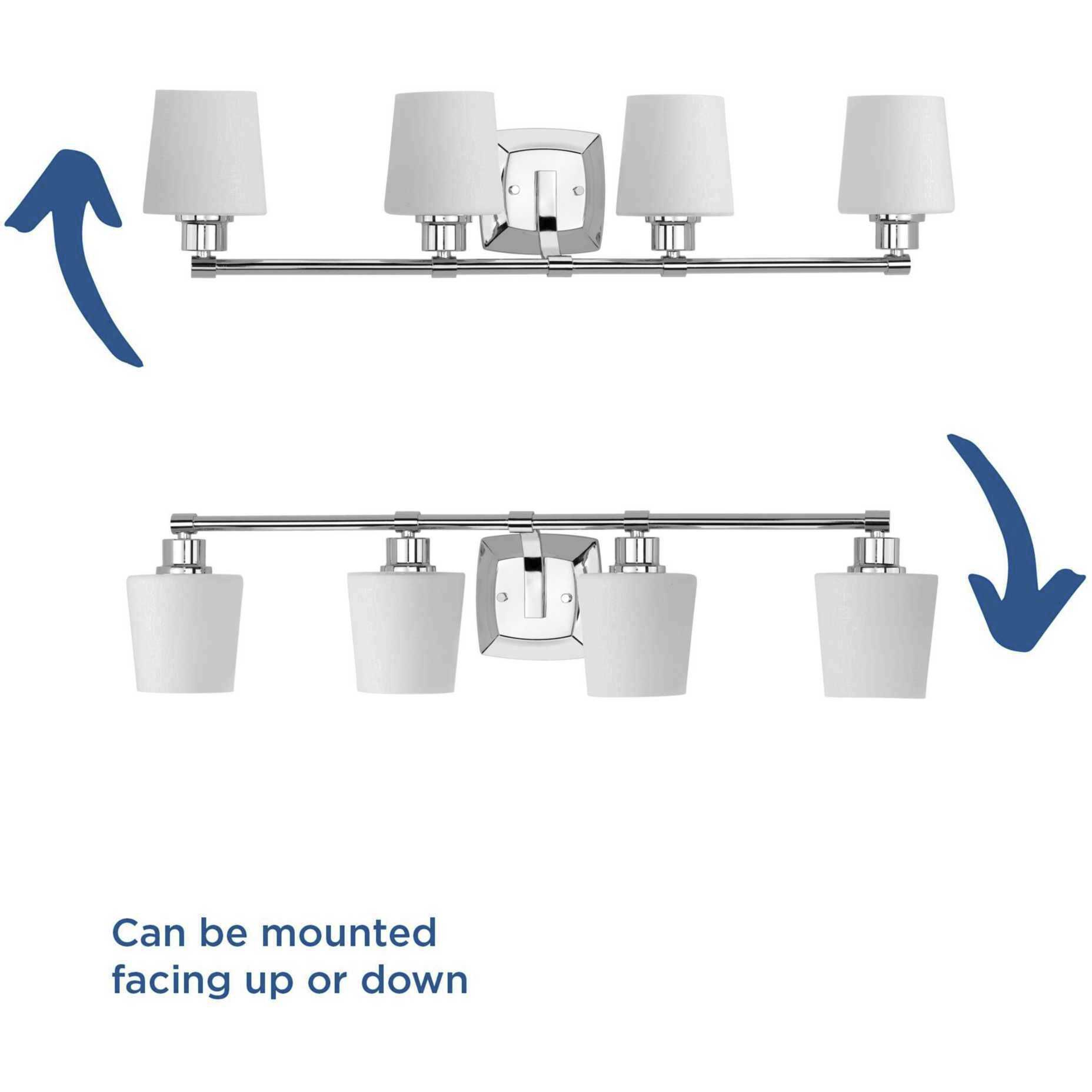 Can be mounted facing up or down