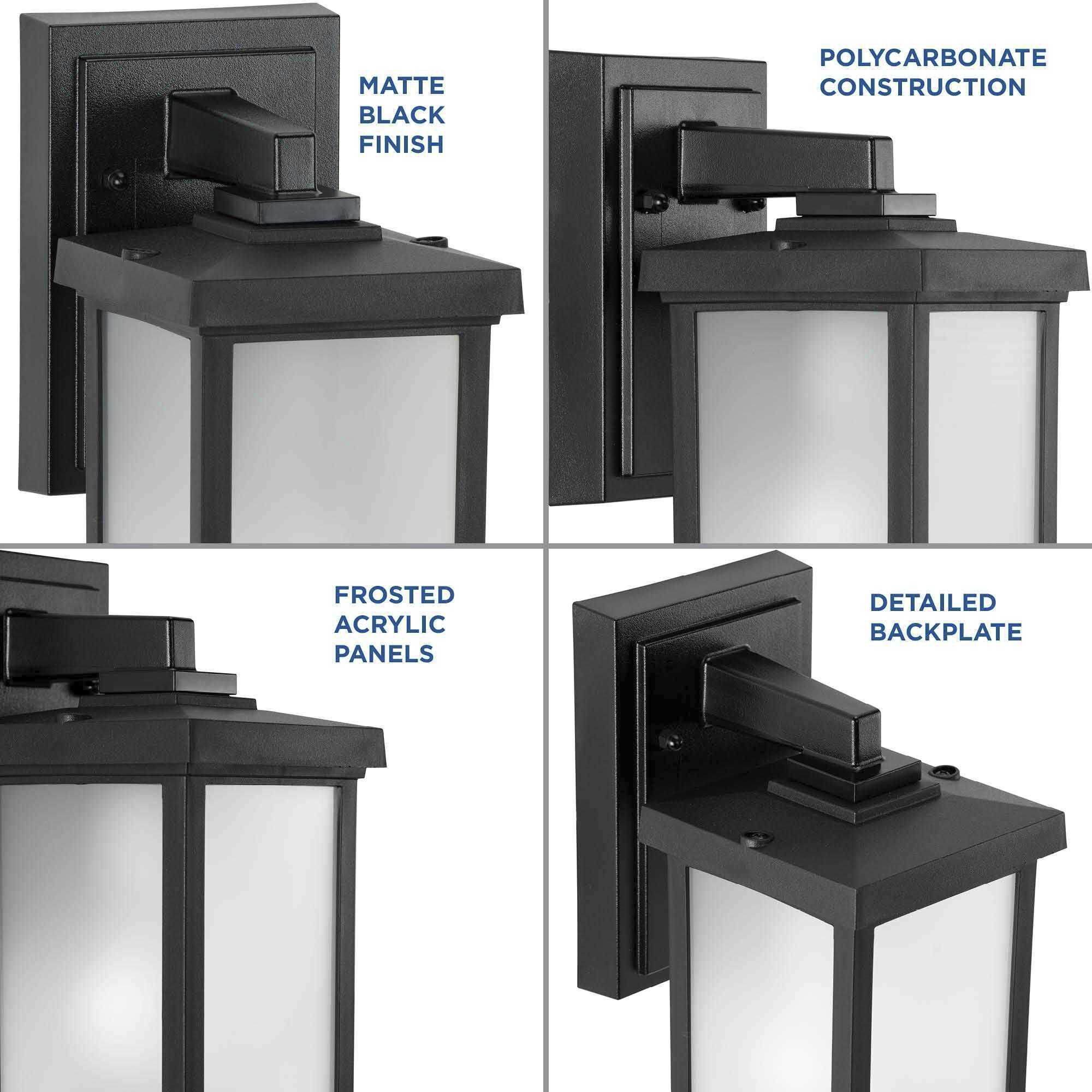 MATTE BLACK FINISH

POLYCARBONATE CONSTRUCTION

FROSTED ACRYLIC PANELS

DETAILED BACKPLATE