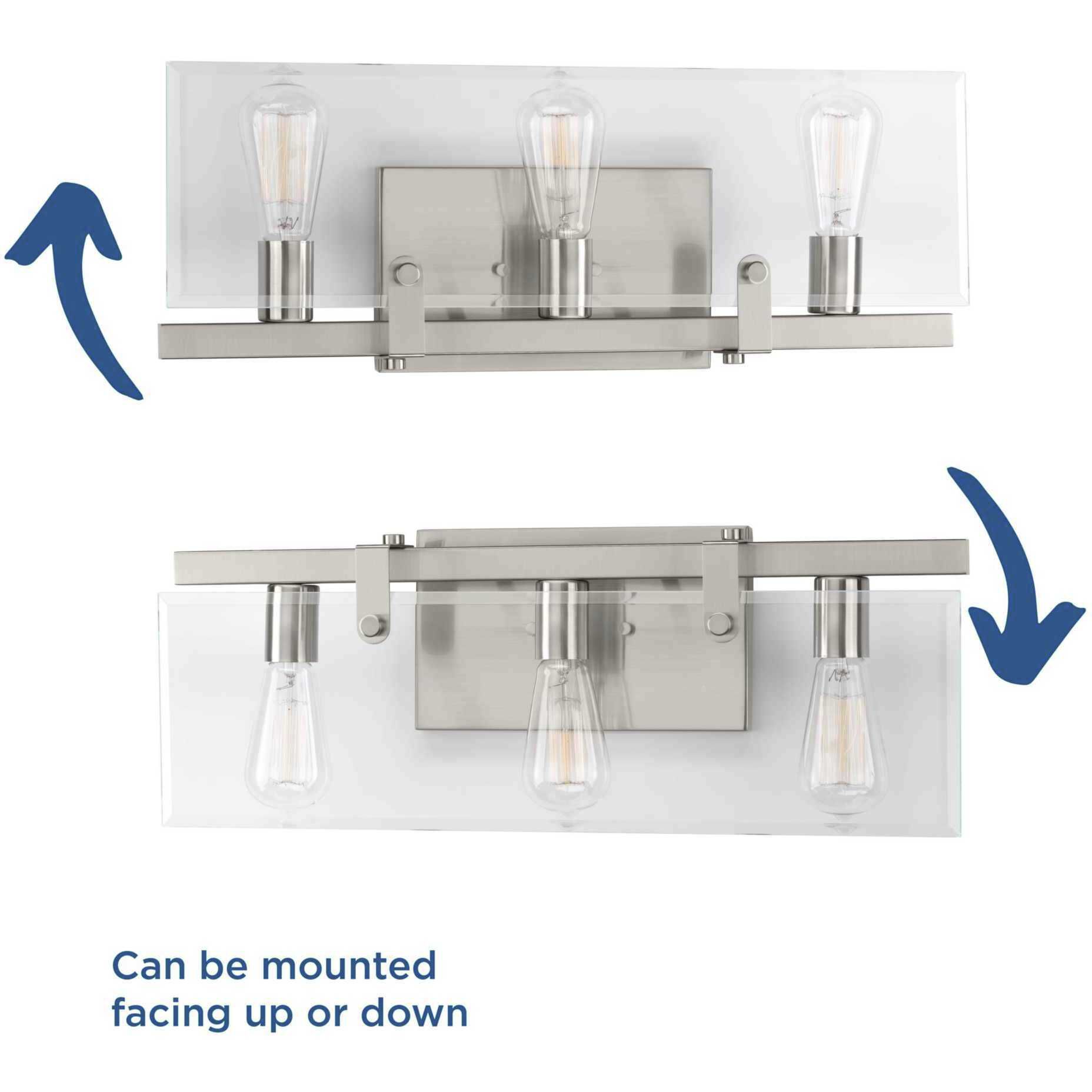 Can be mounted facing up or down