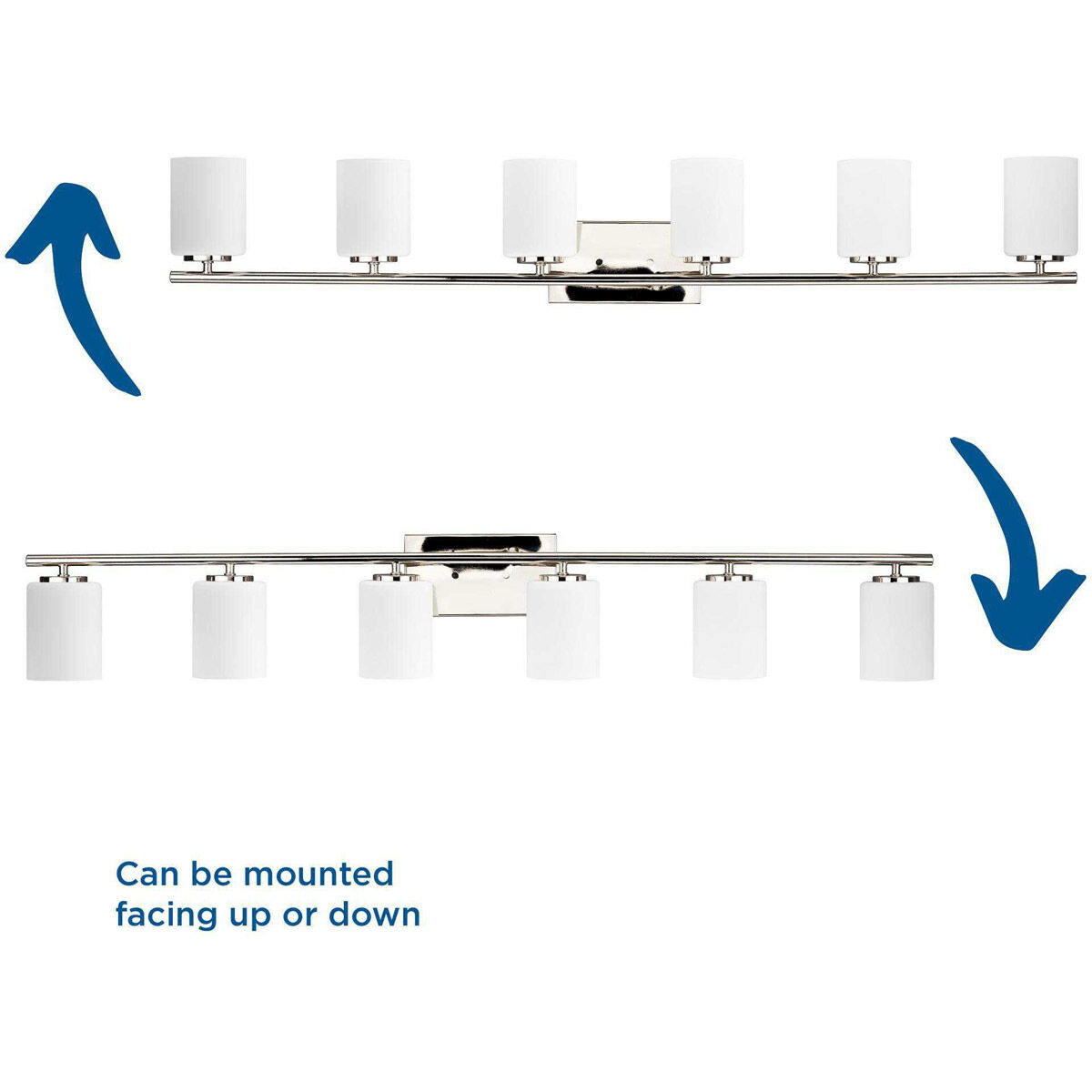 Can be mounted facing up or down