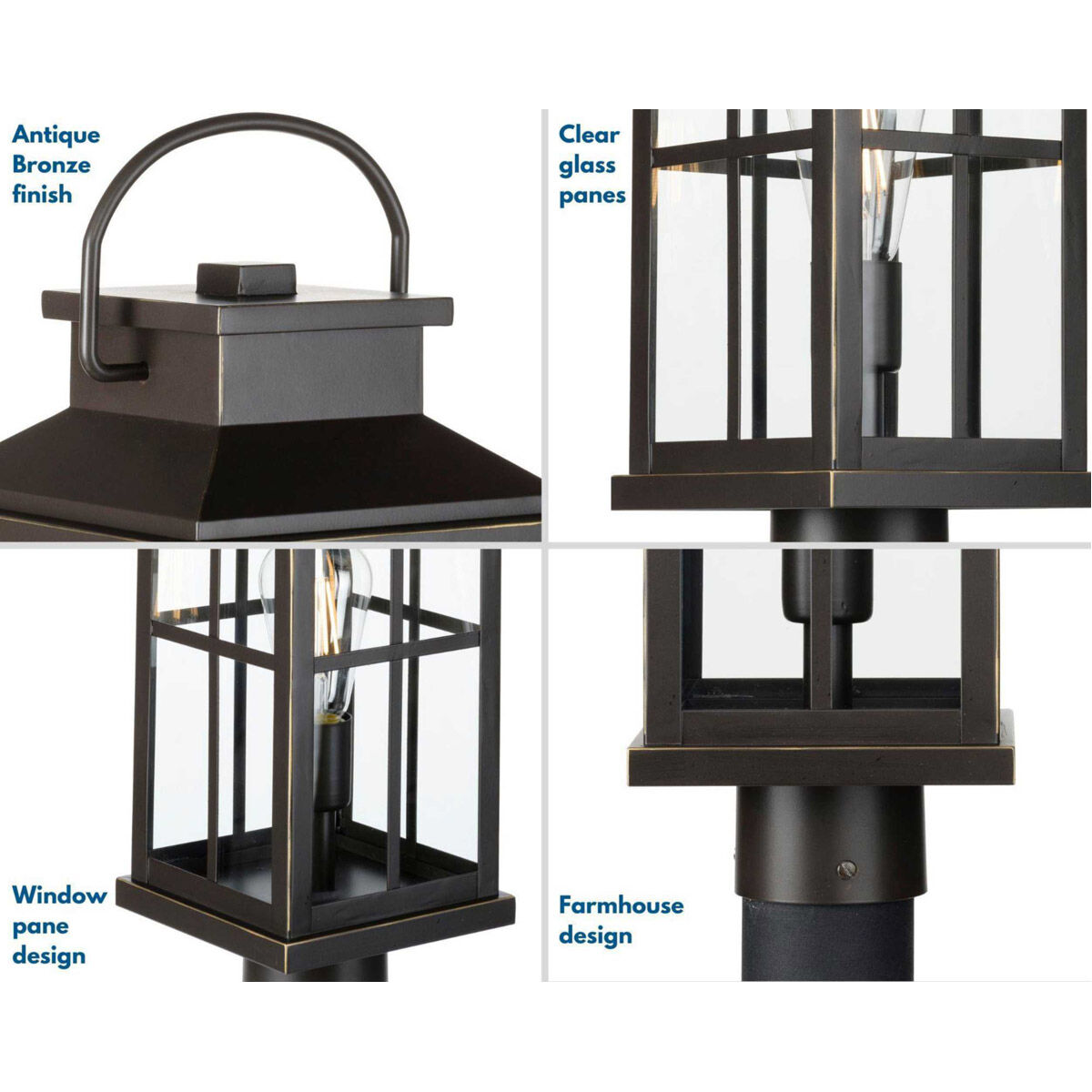 Antique Bronze finish

Clear glass panes

Window pane design

Farmhouse design