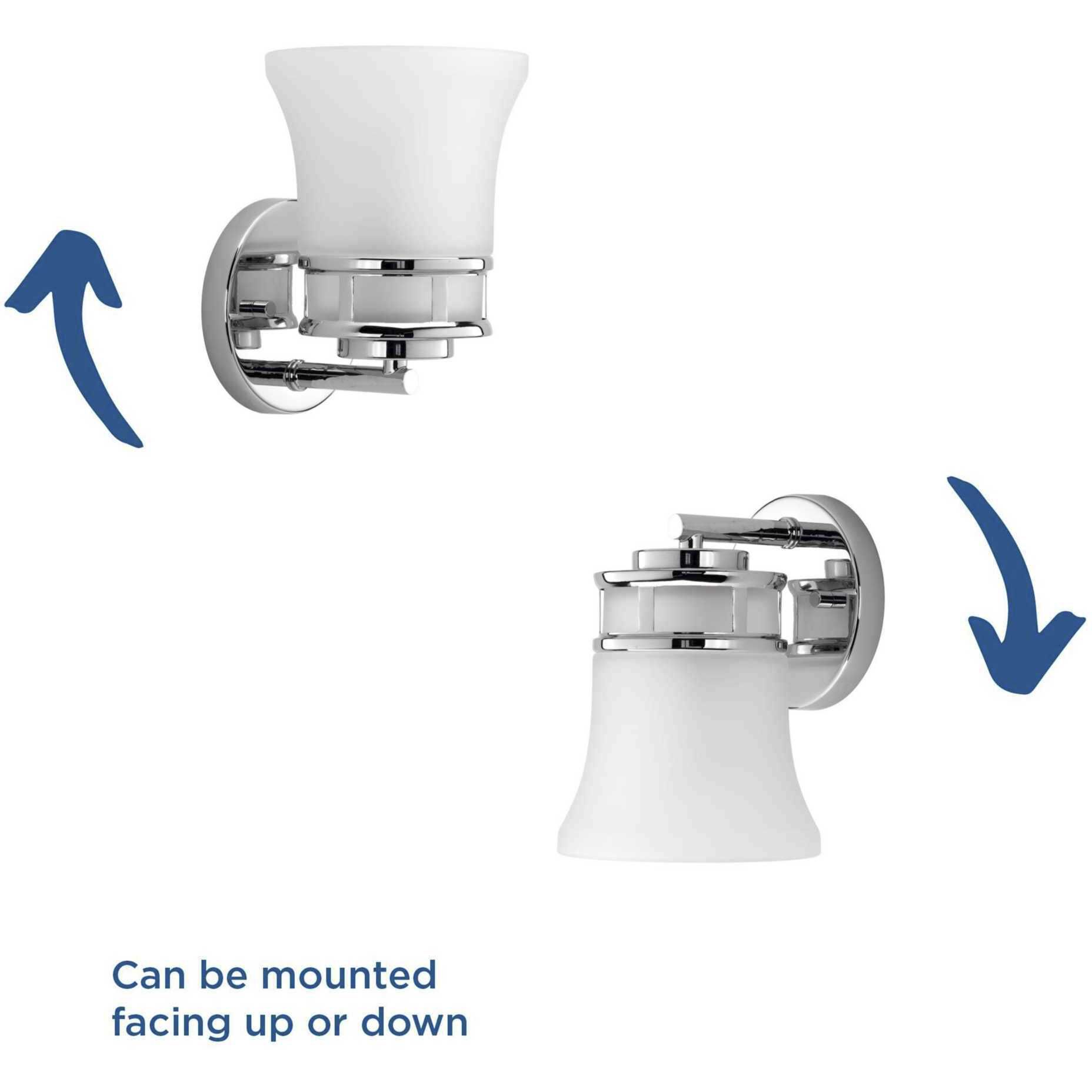 Can be mounted facing up or down