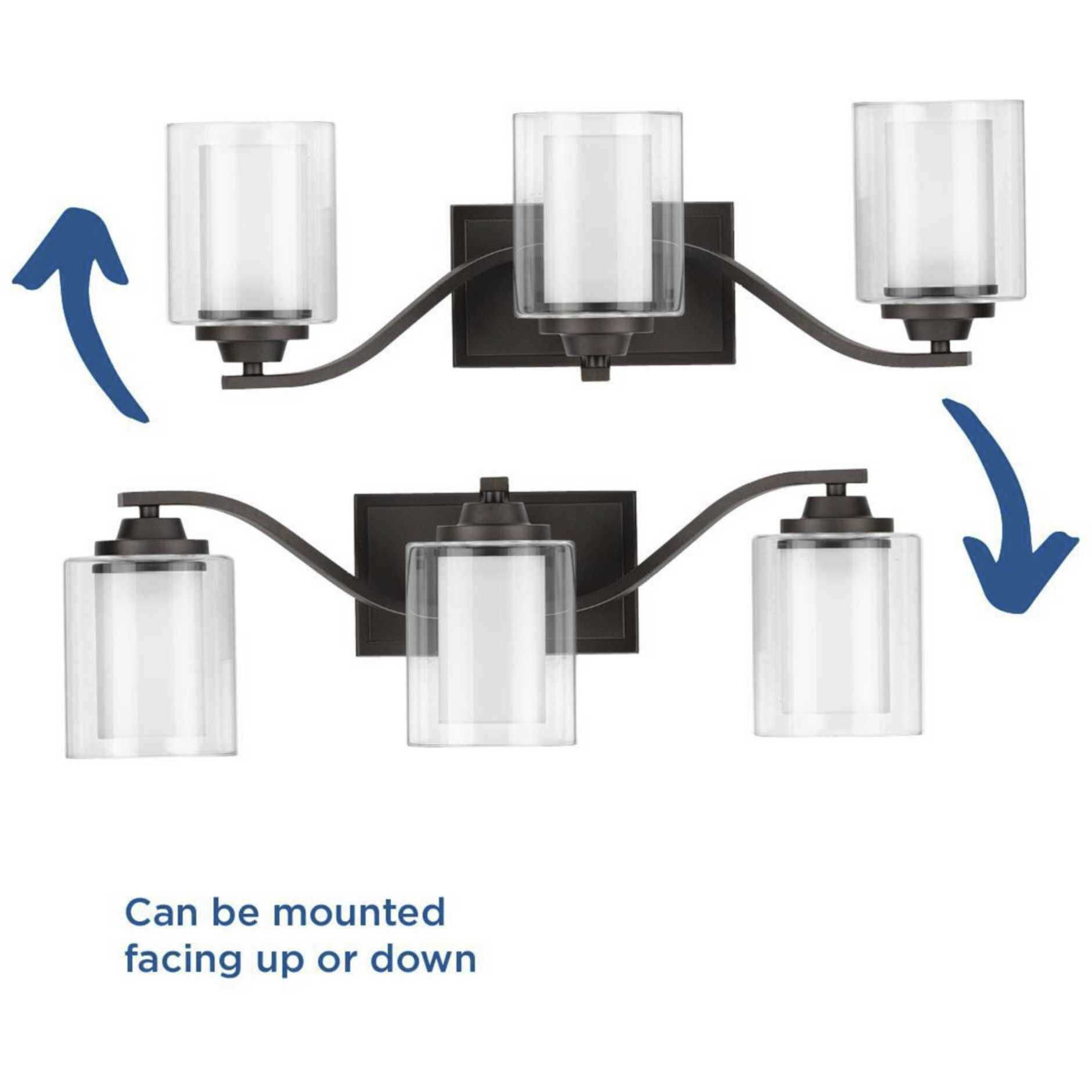 Can be mounted facing up or down