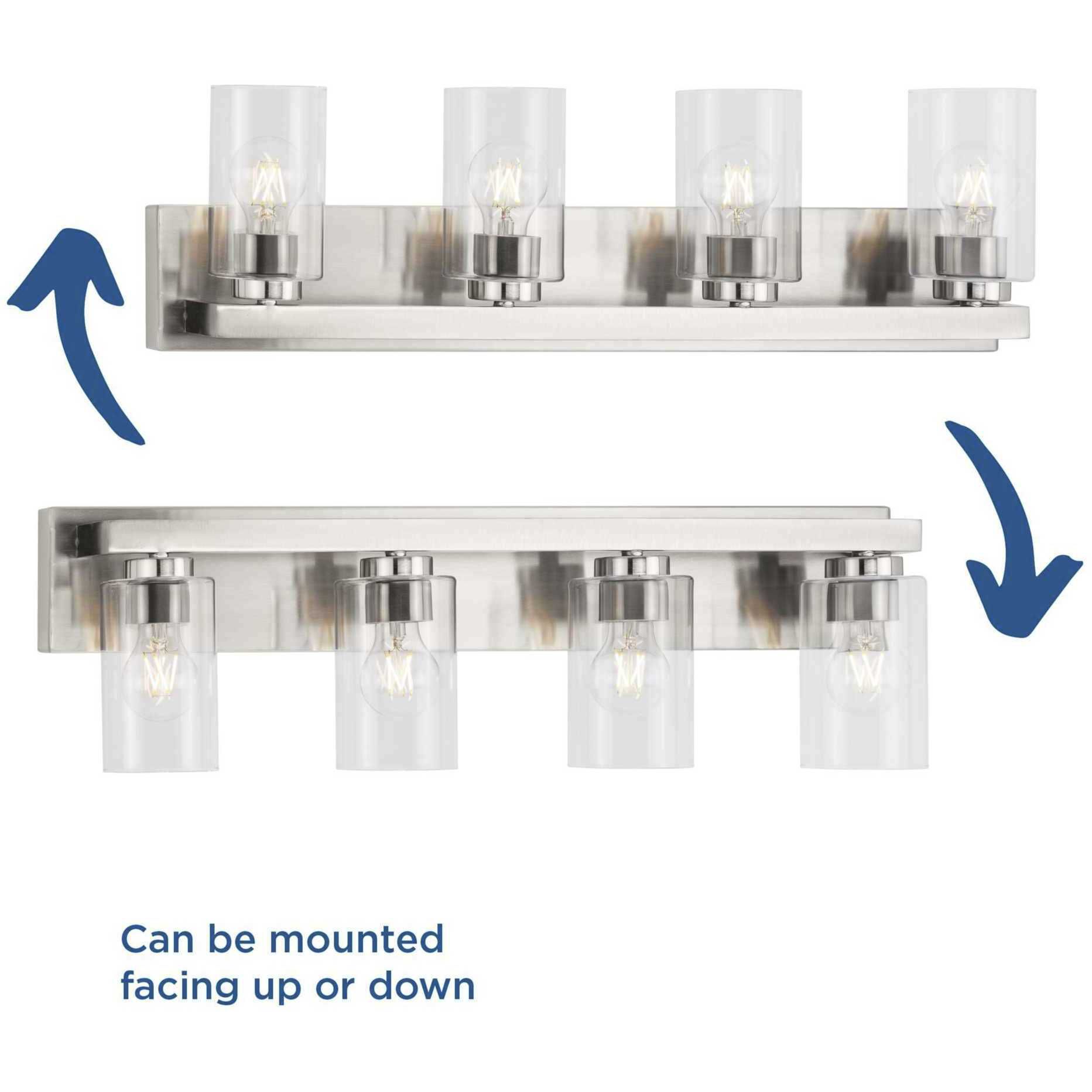 Can be mounted facing up or down