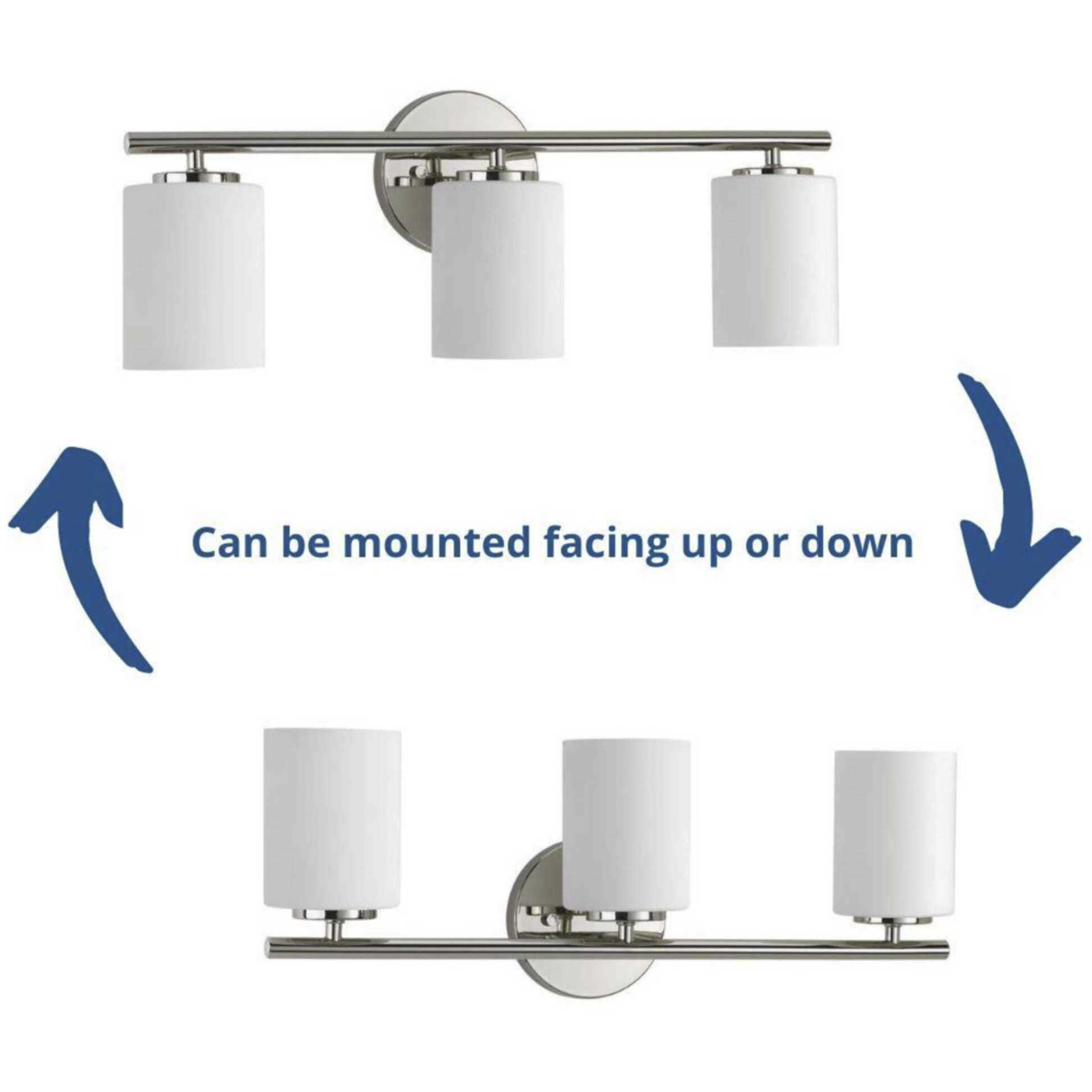 Can be mounted facing up or down