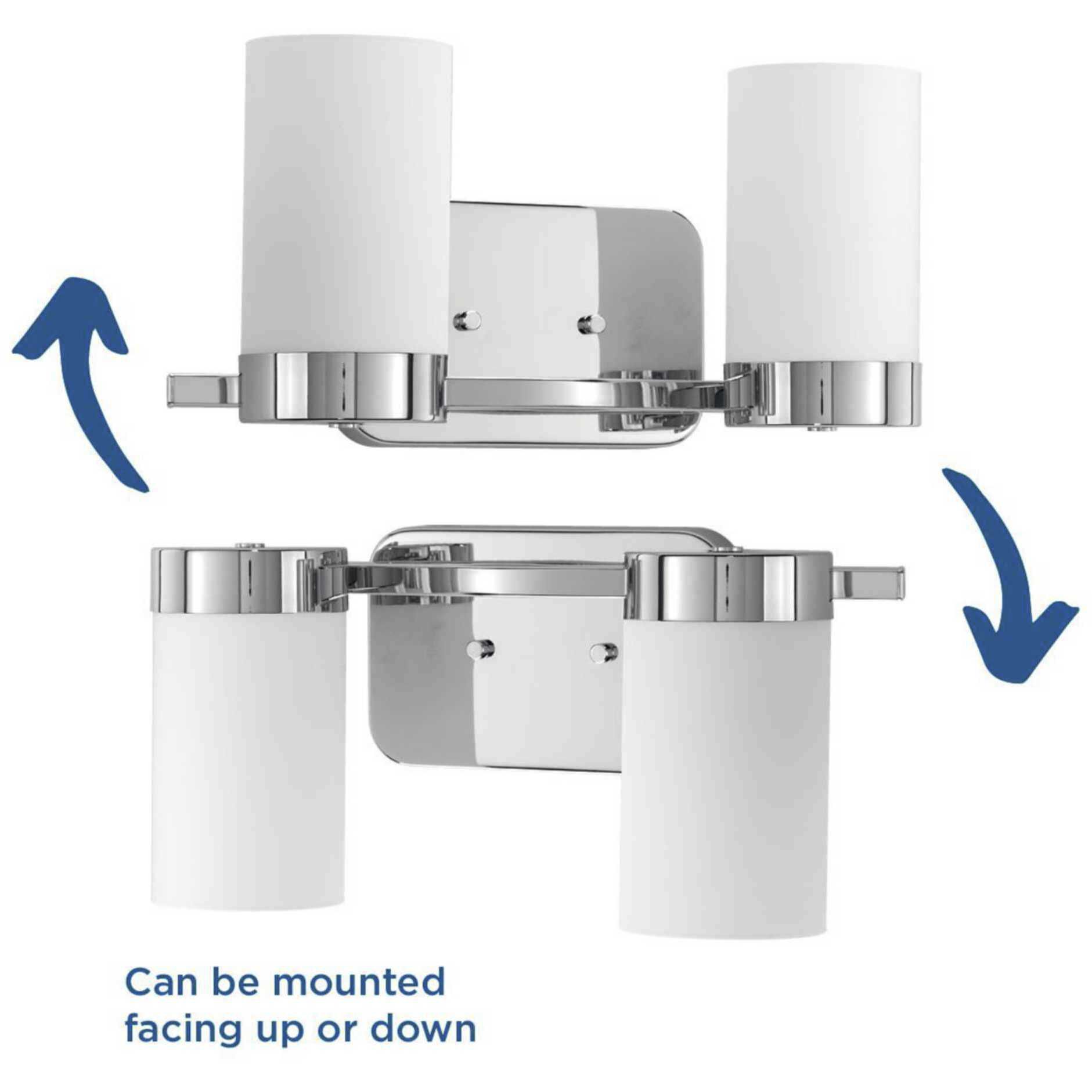 Can be mounted facing up or down