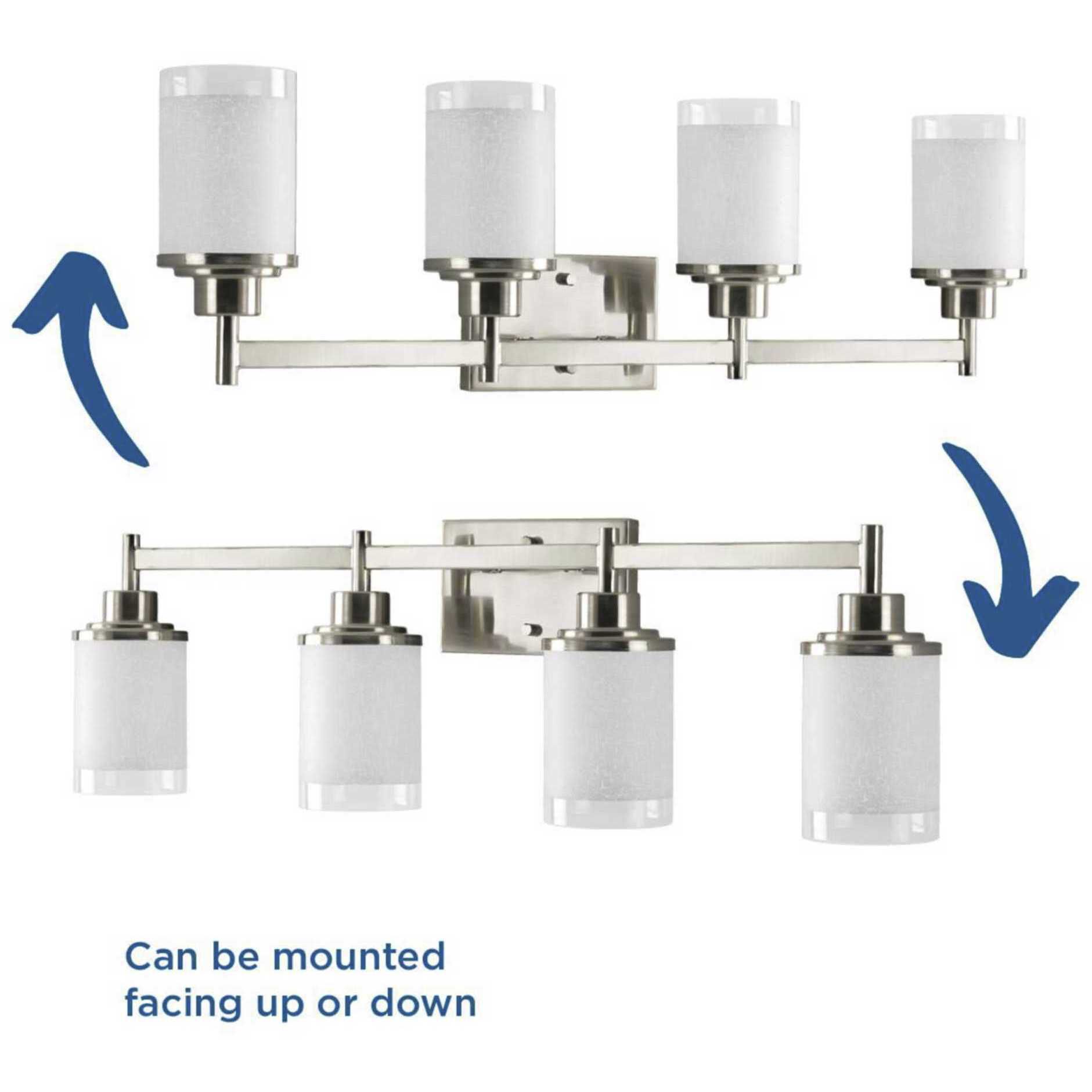 Can be mounted facing up or down