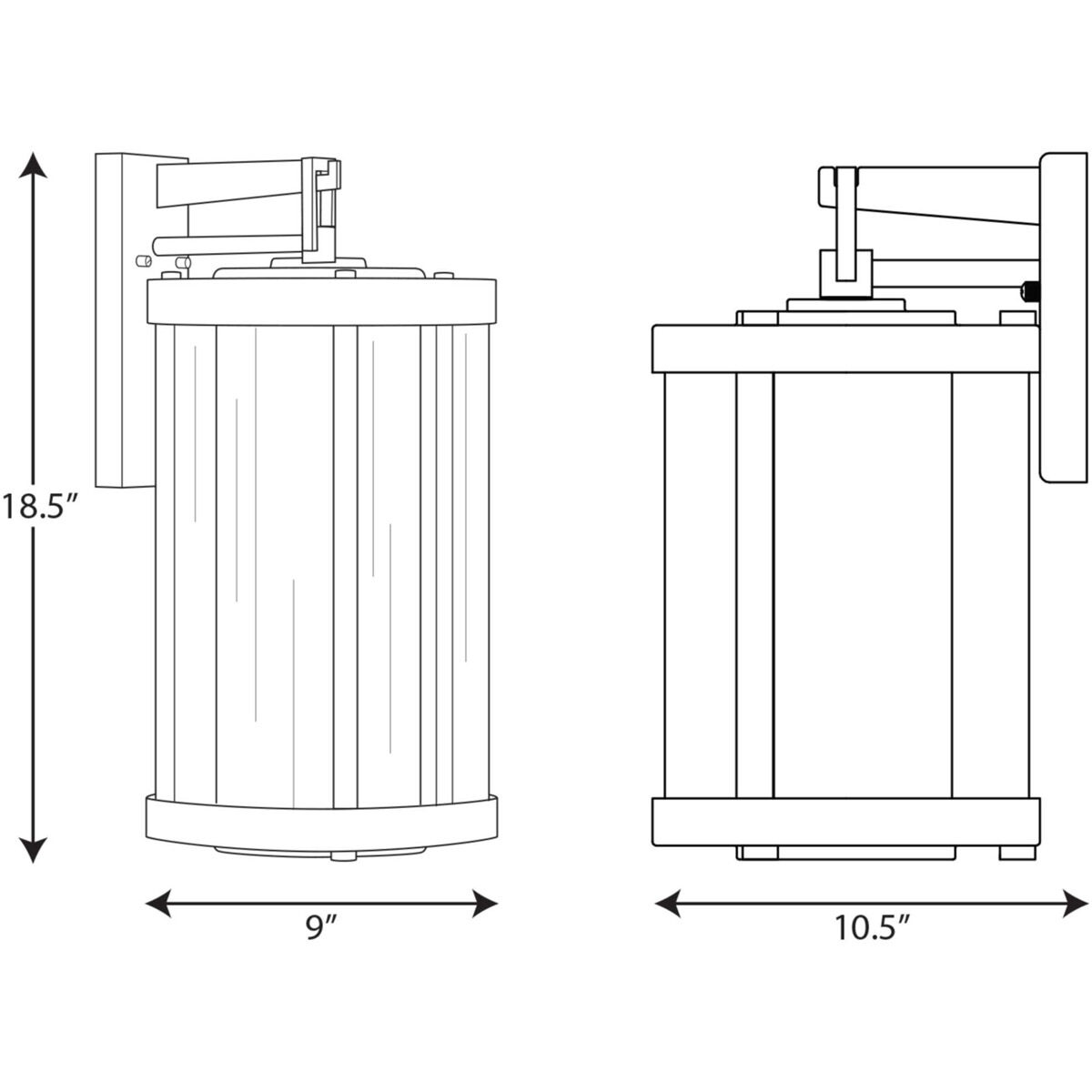 18.5″

9″

10.5″