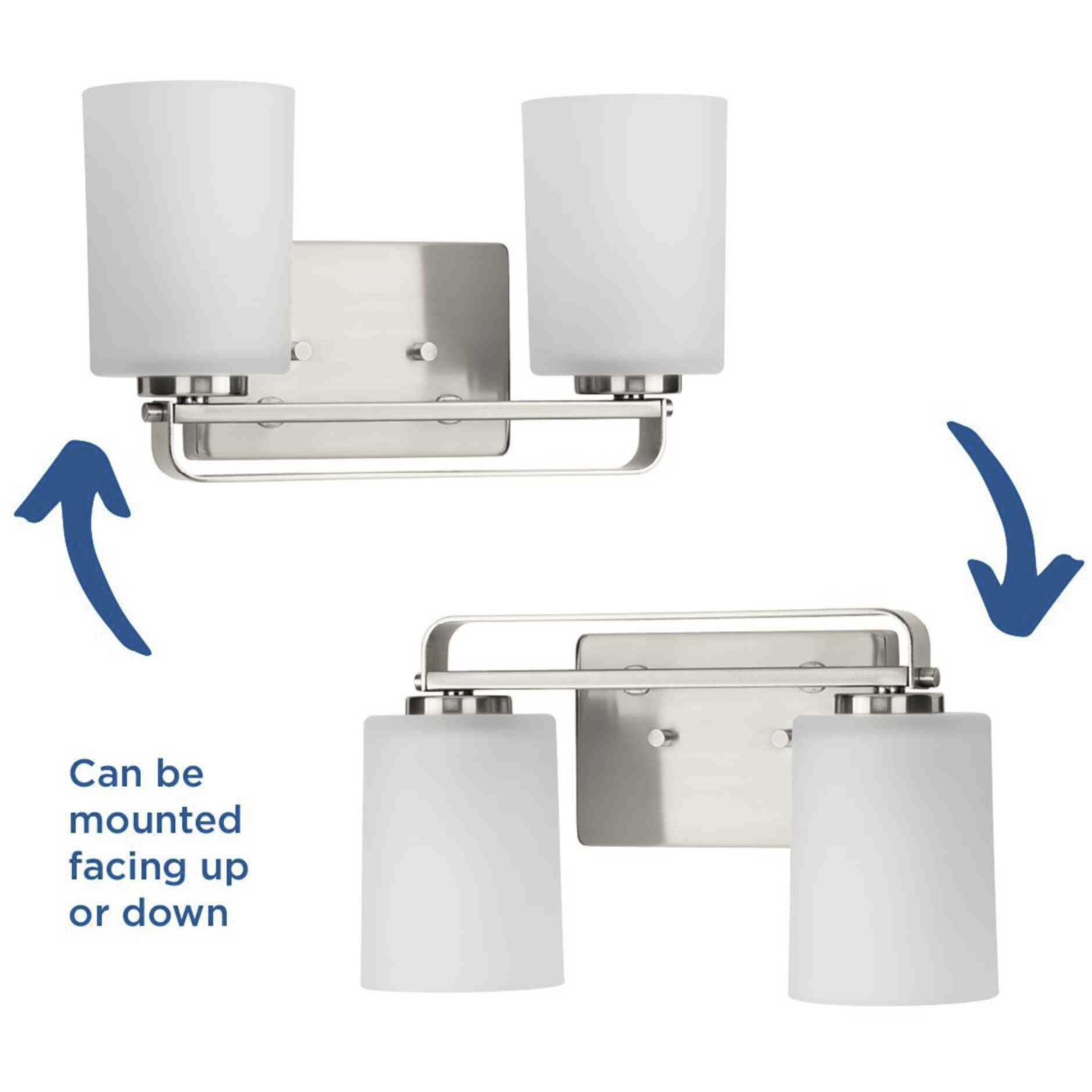 Can be mounted facing up or down