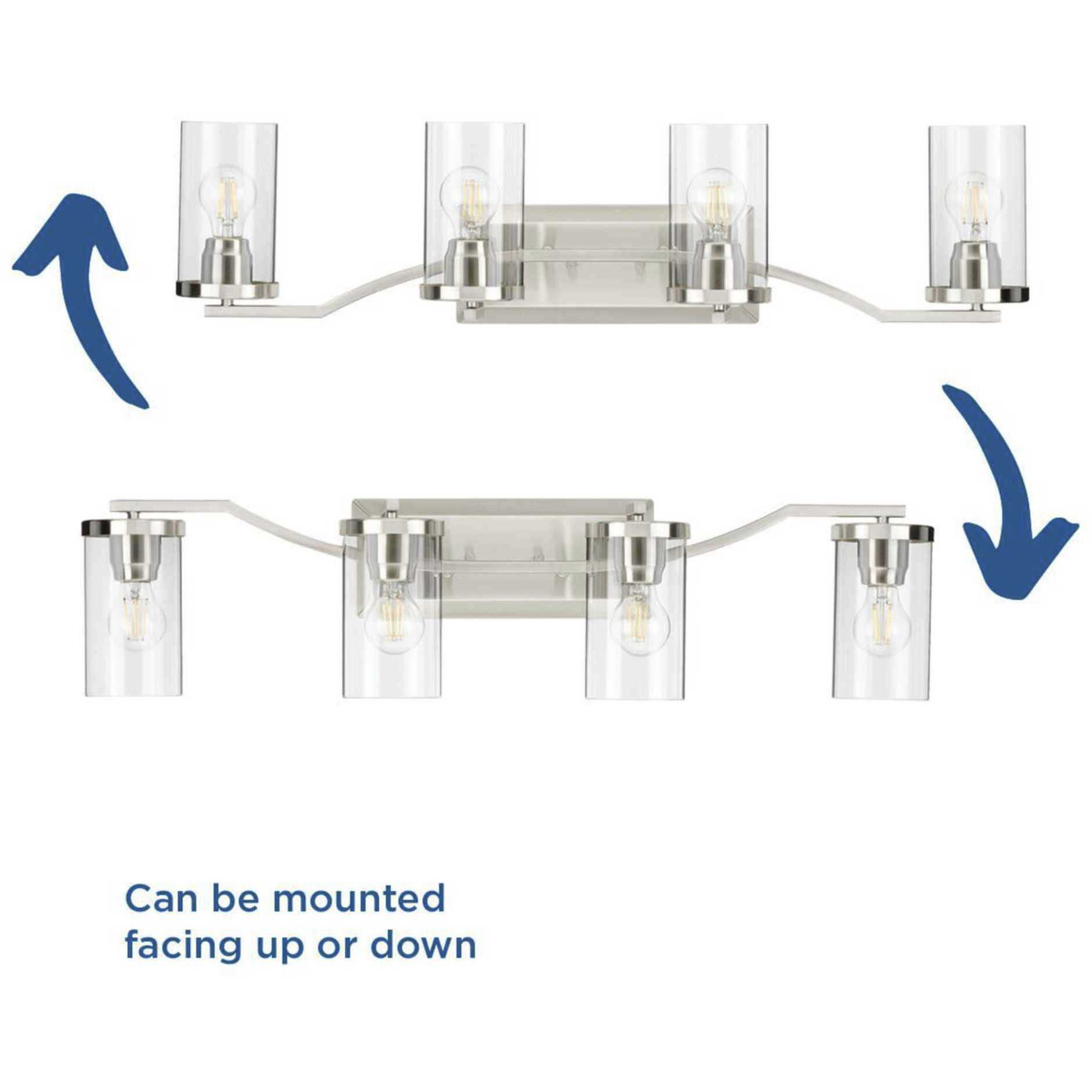 Can be mounted facing up or down