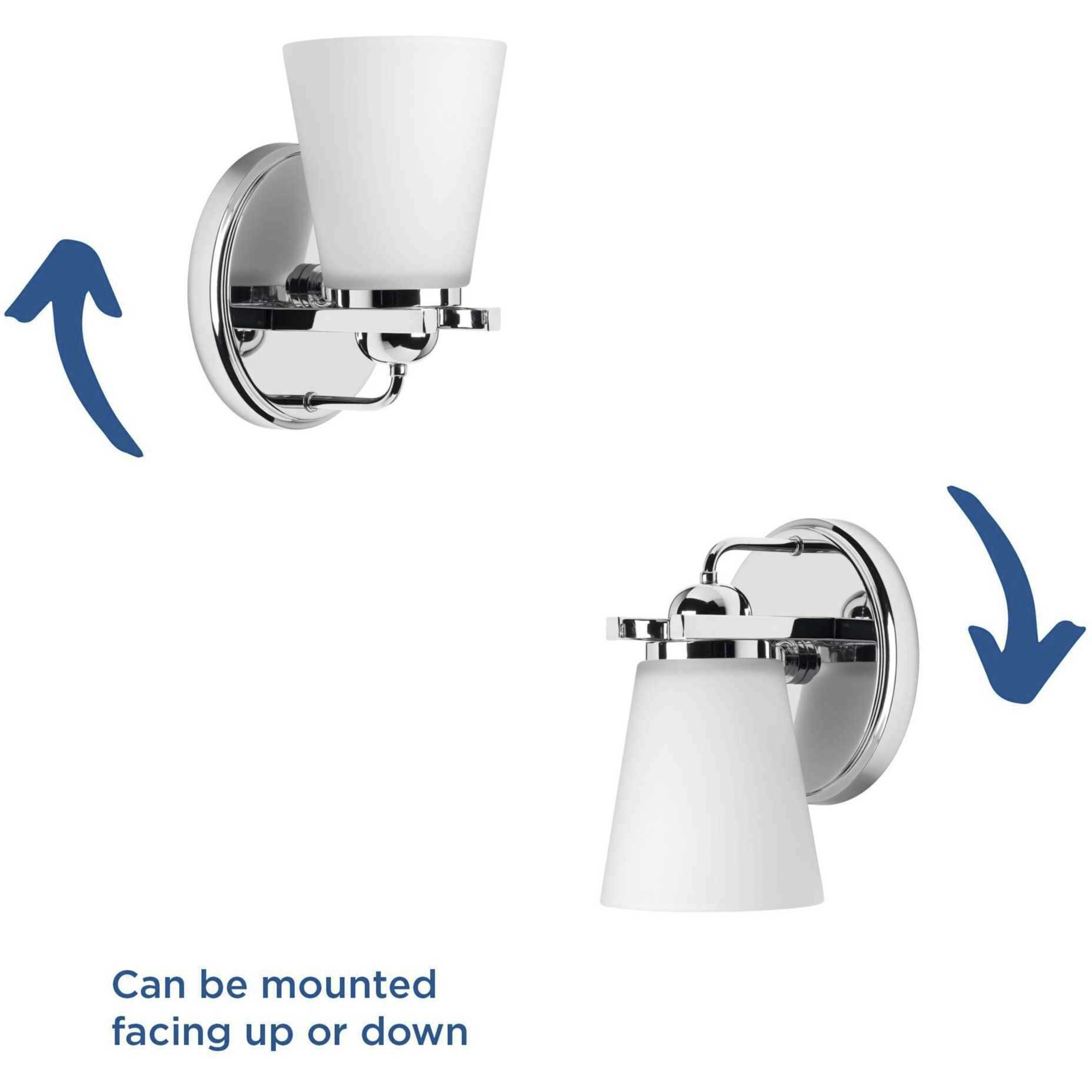 Can be mounted facing up or down