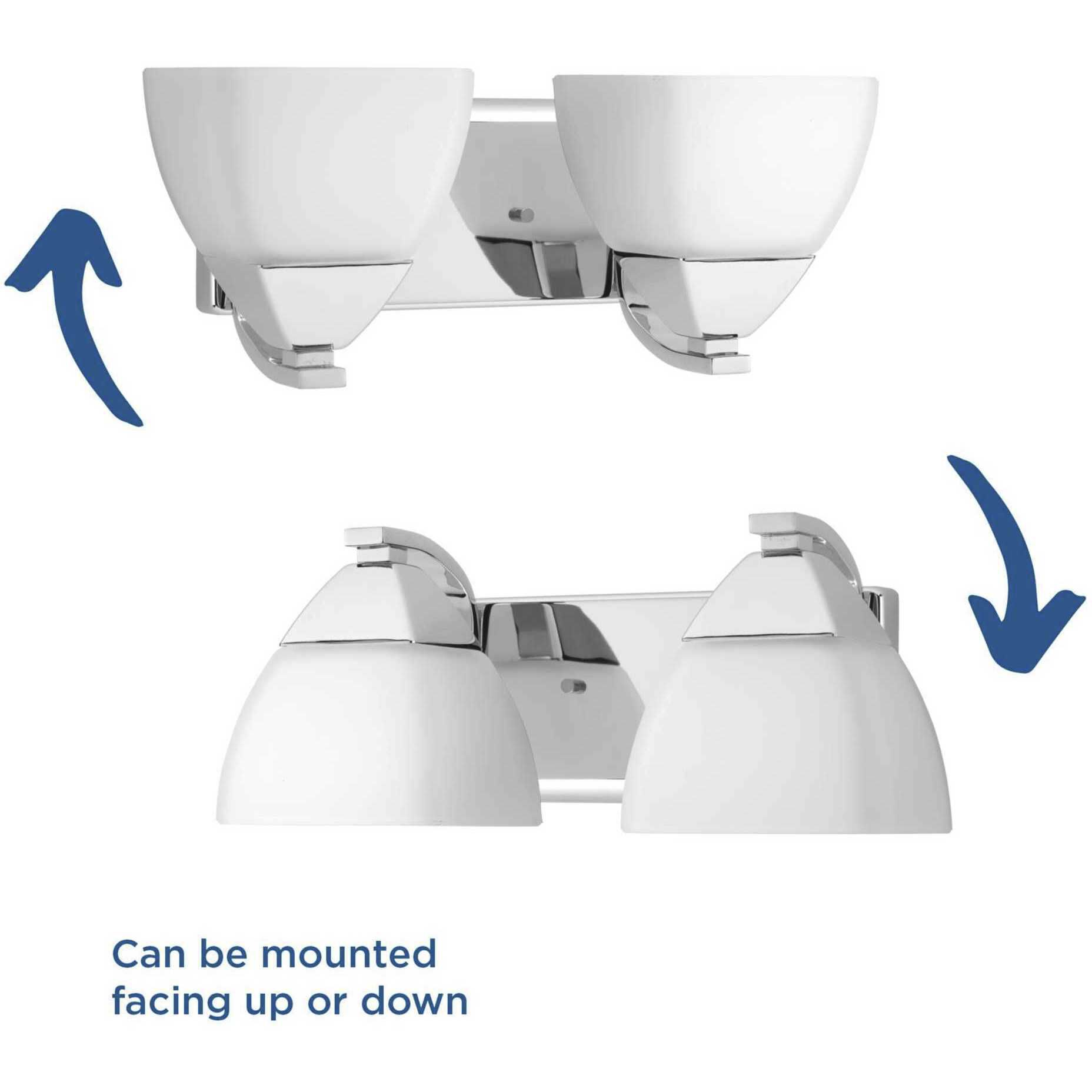 Can be mounted facing up or down