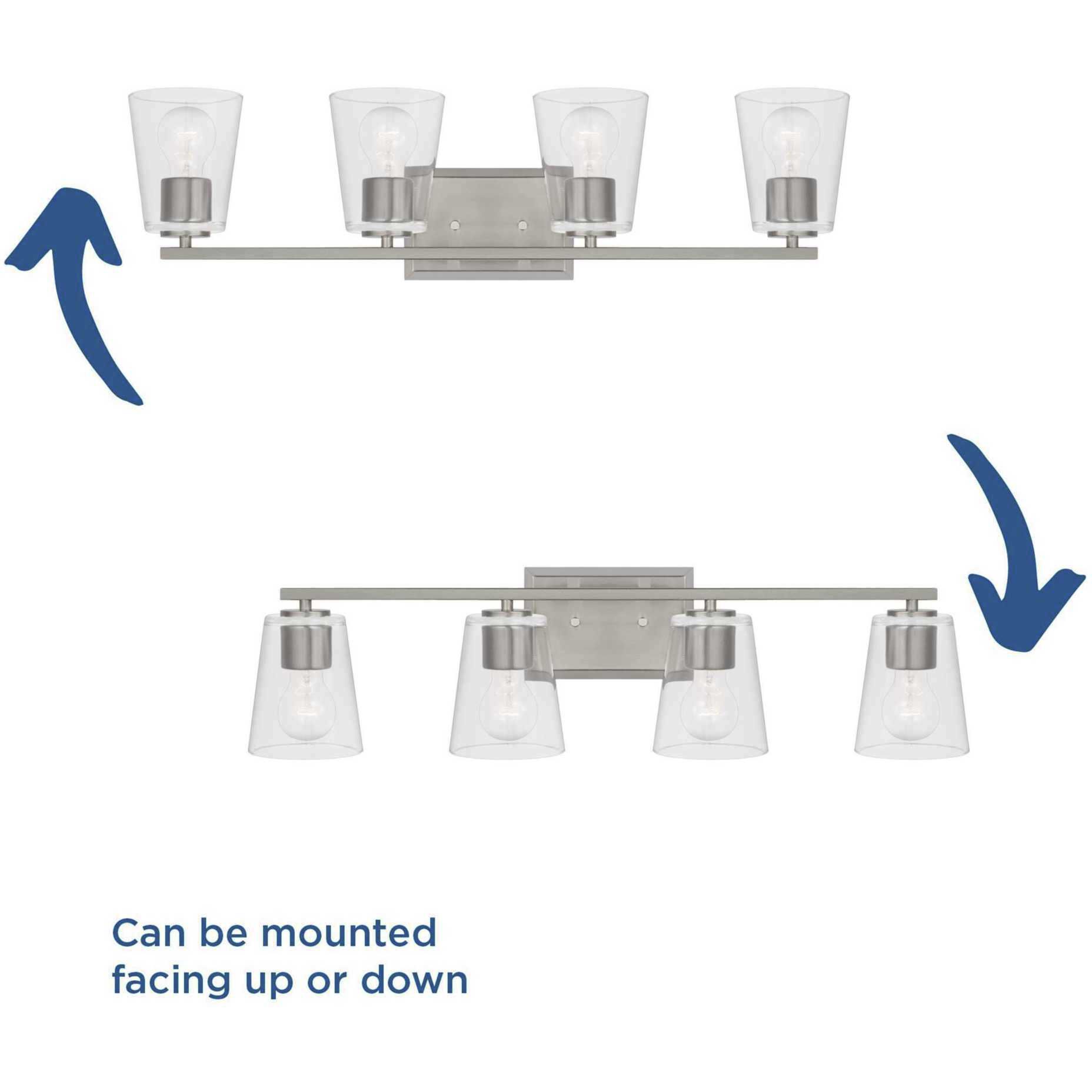 Can be mounted facing up or down