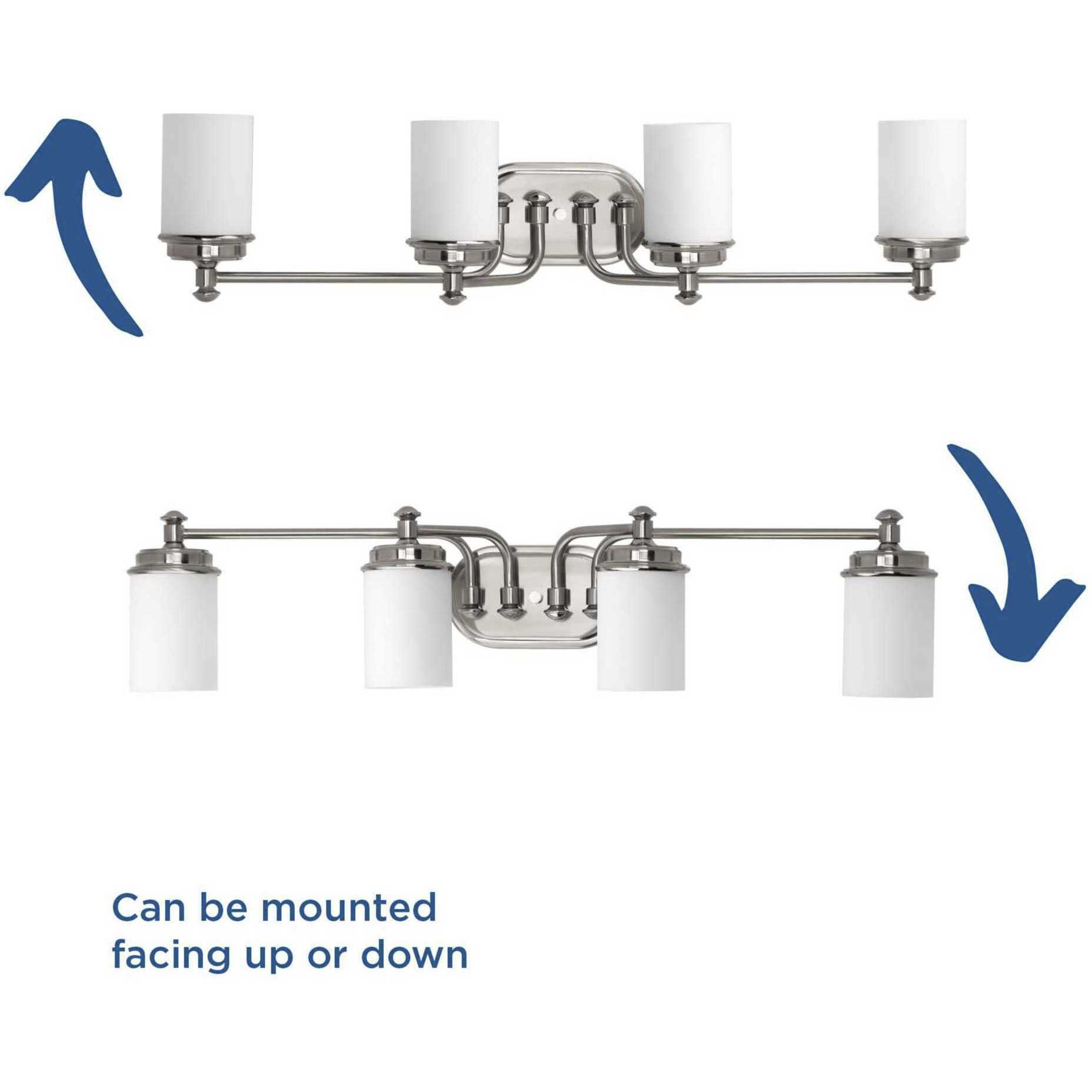 Can be mounted
facing up or down