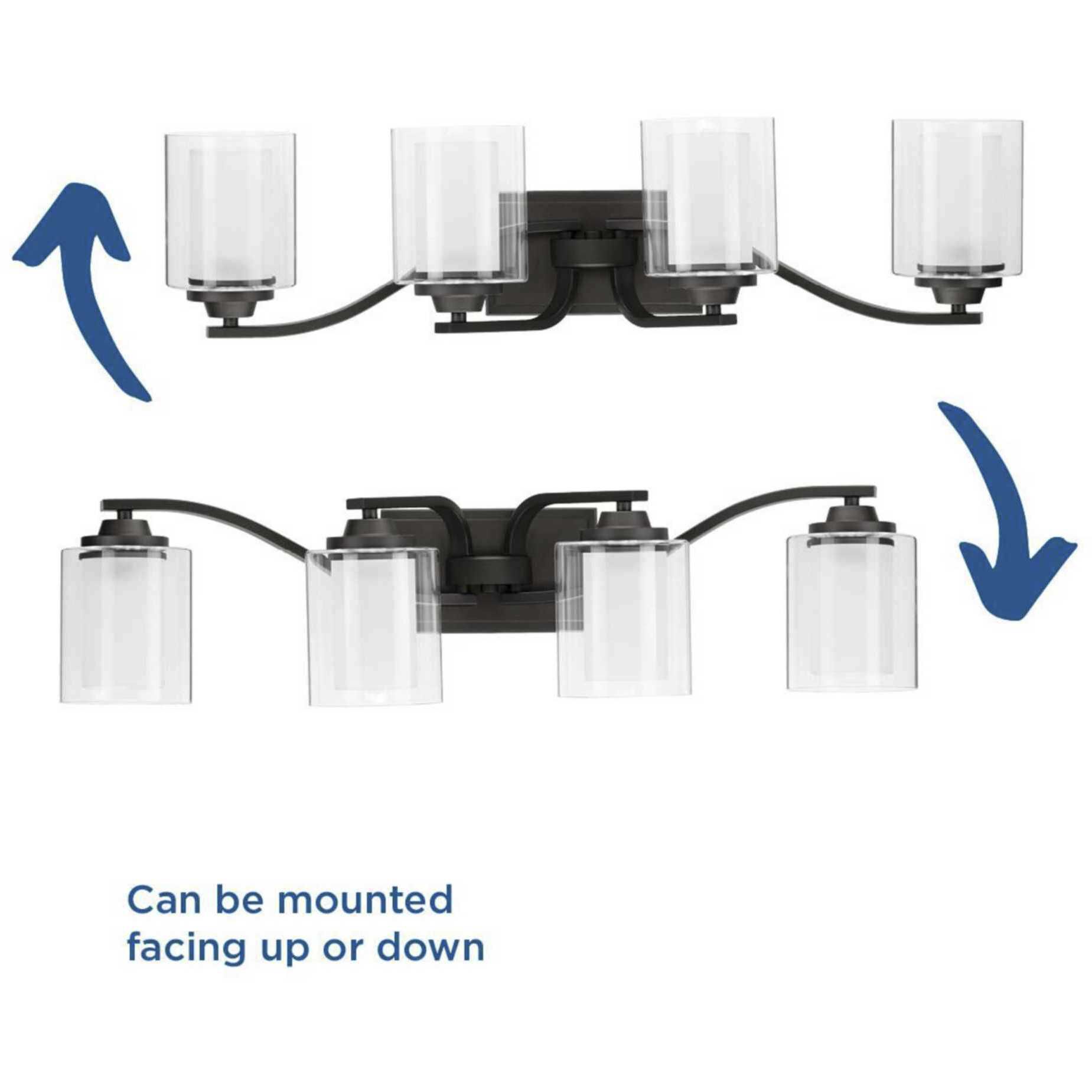 Can be mounted facing up or down