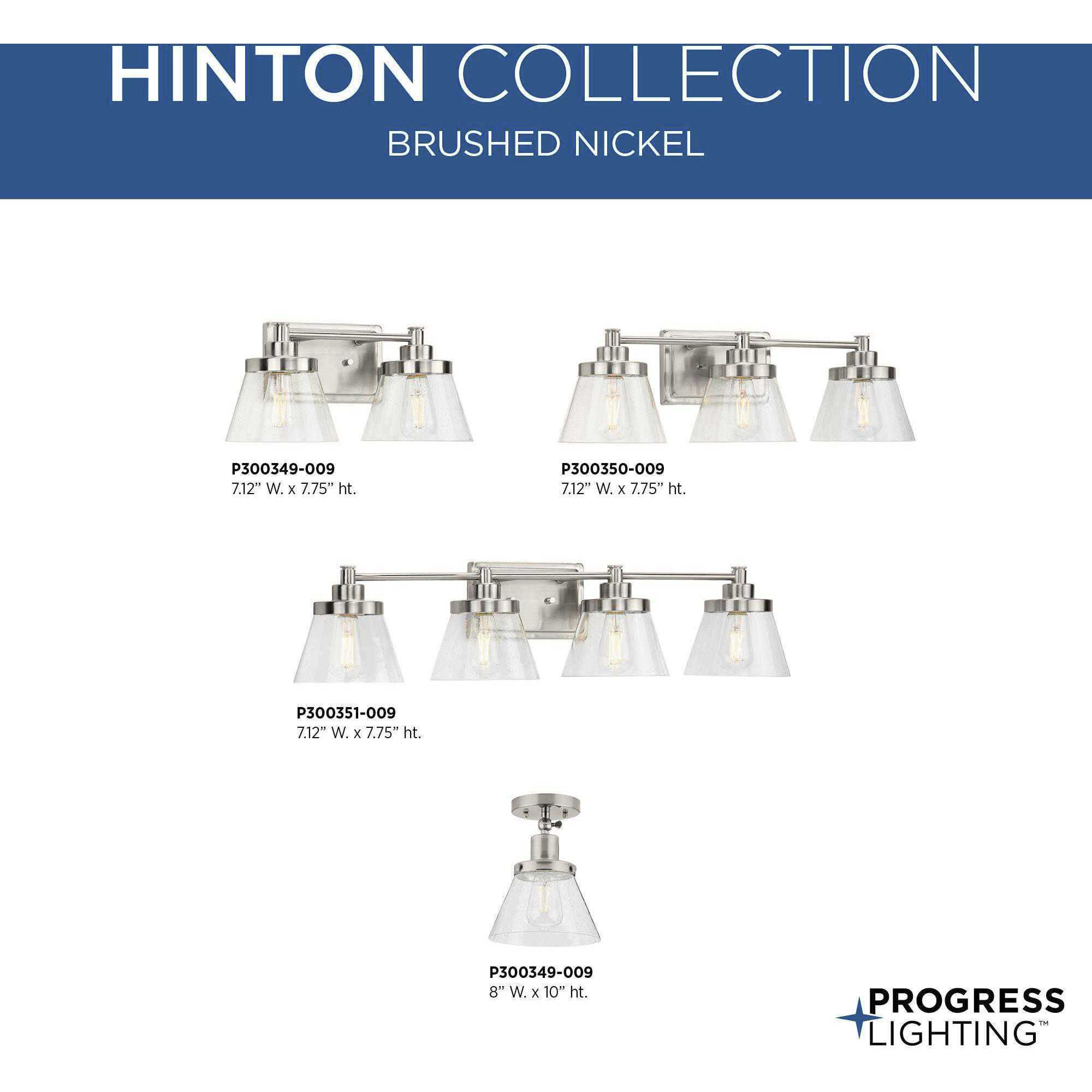 HINTON COLLECTION
BRUSHED NICKEL

P300349-009
7.12" W. x 7.75" ht.

P300350-009
7.12" W. x 7.75" ht.

P300351-009
7.12" W. x 7.75" ht.

P300349-009
8" W. x 10" ht.

PROGRESS LIGHTING™