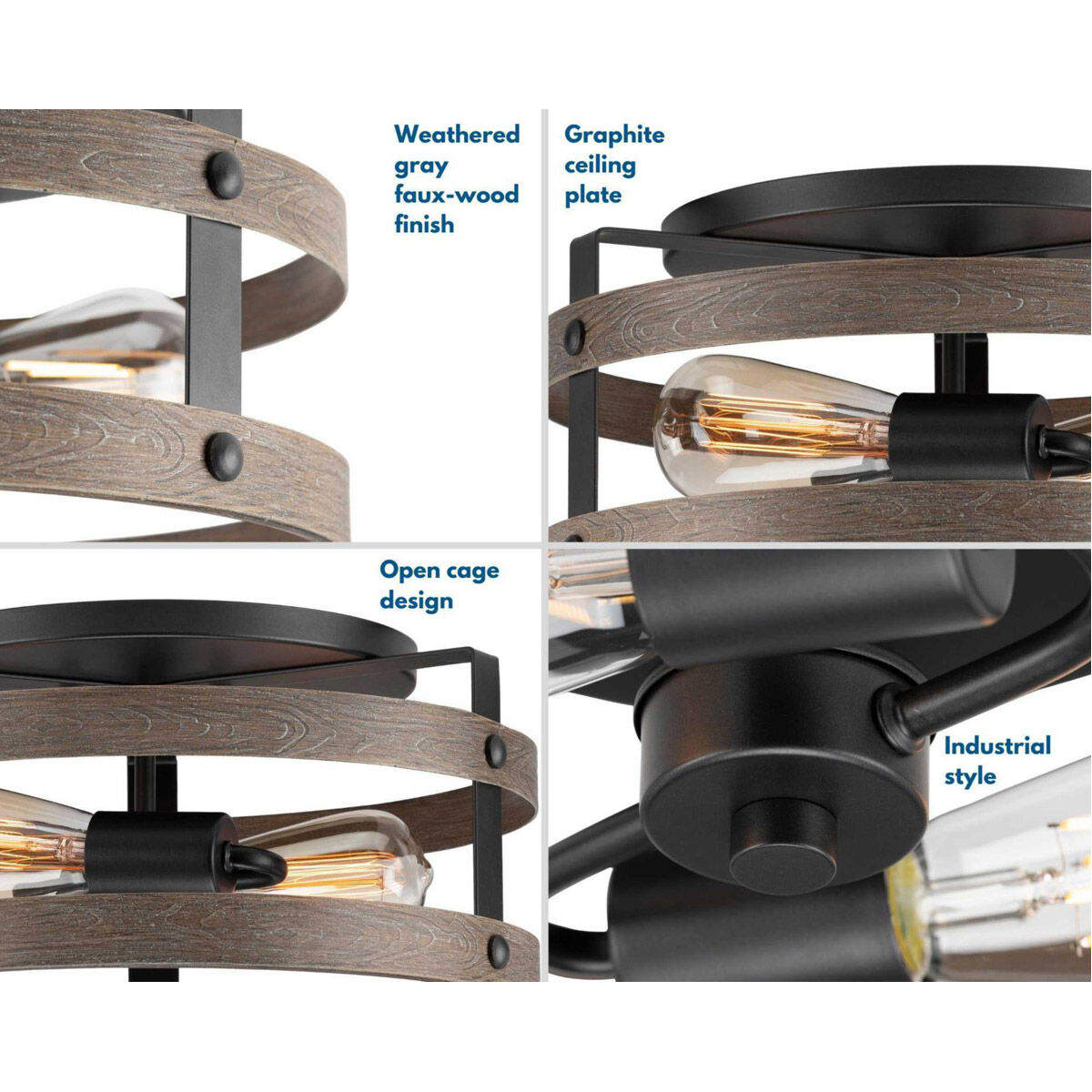 Weathered gray faux-wood finish

Graphite ceiling plate

Open cage design

Industrial style