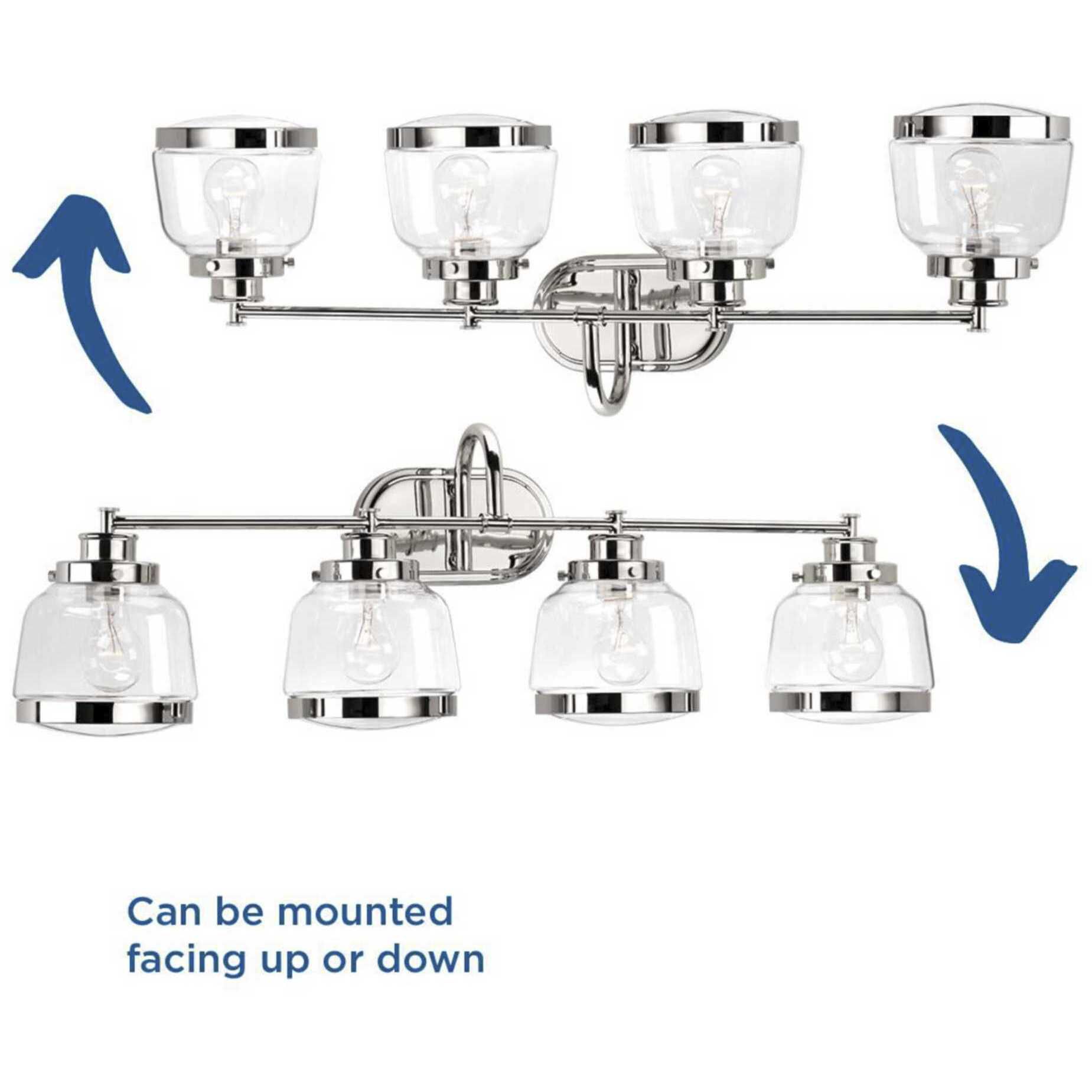 Can be mounted facing up or down