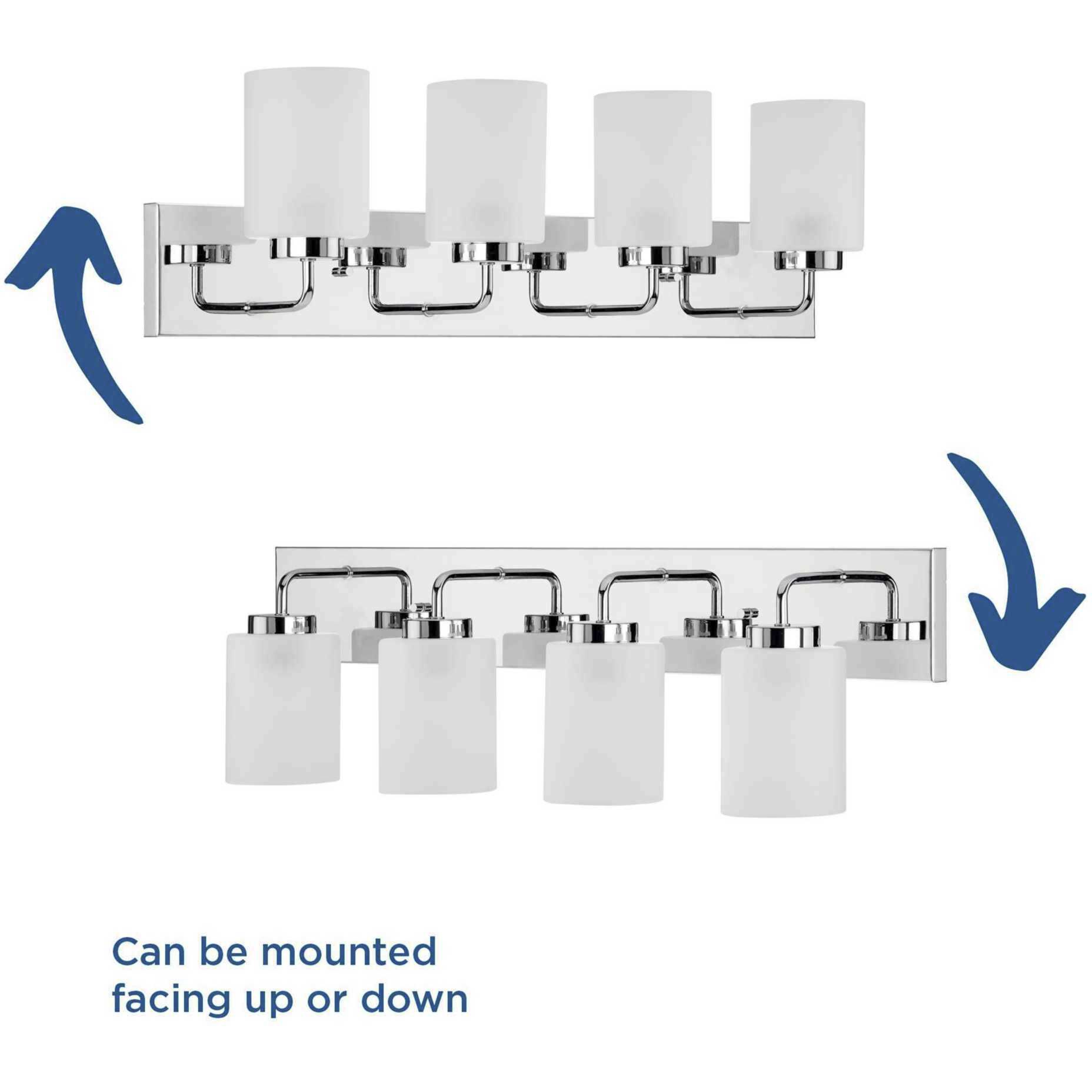 Can be mounted facing up or down