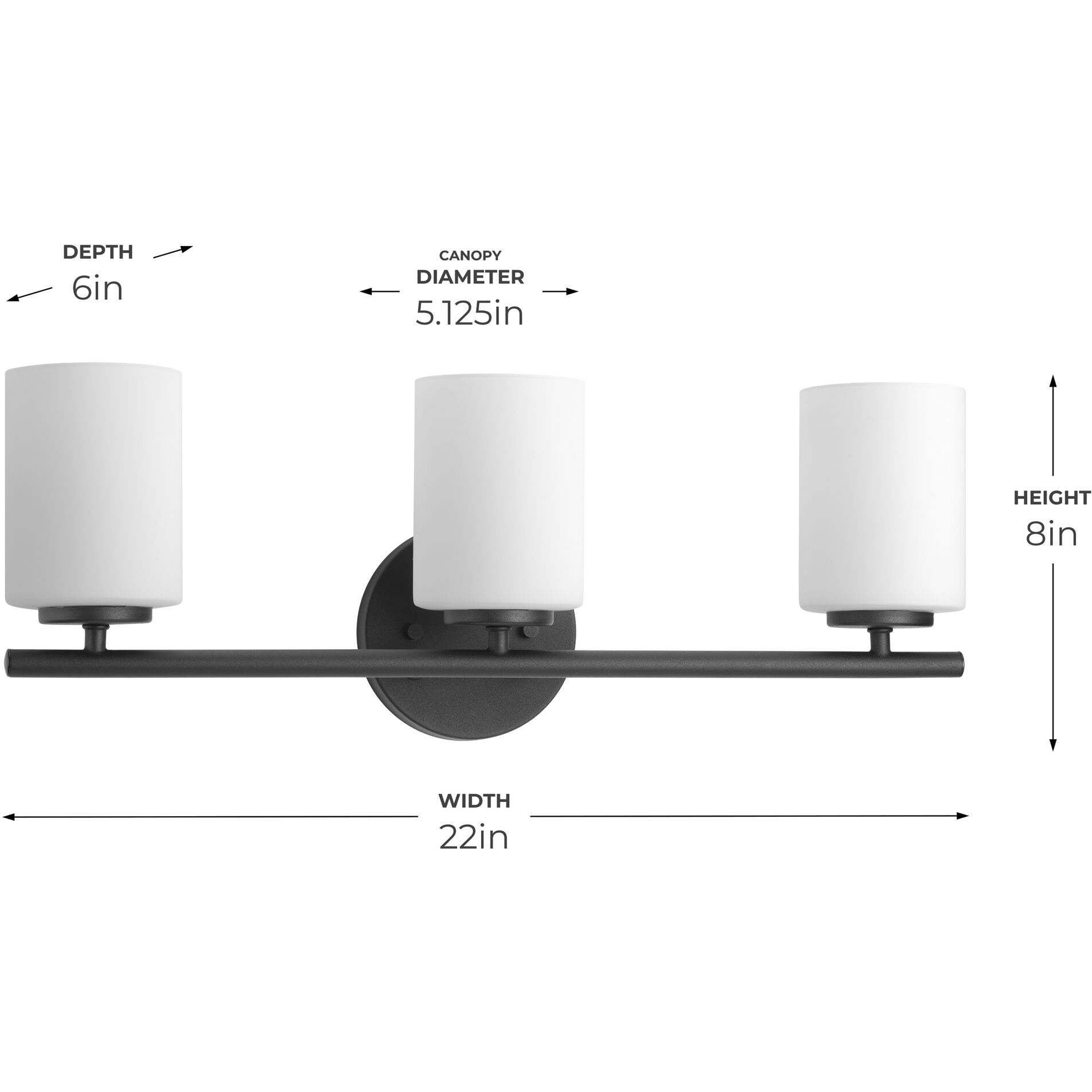 DEPTH
6in

CANOPY
DIAMETER
5.125in

HEIGHT
8in

WIDTH
22in