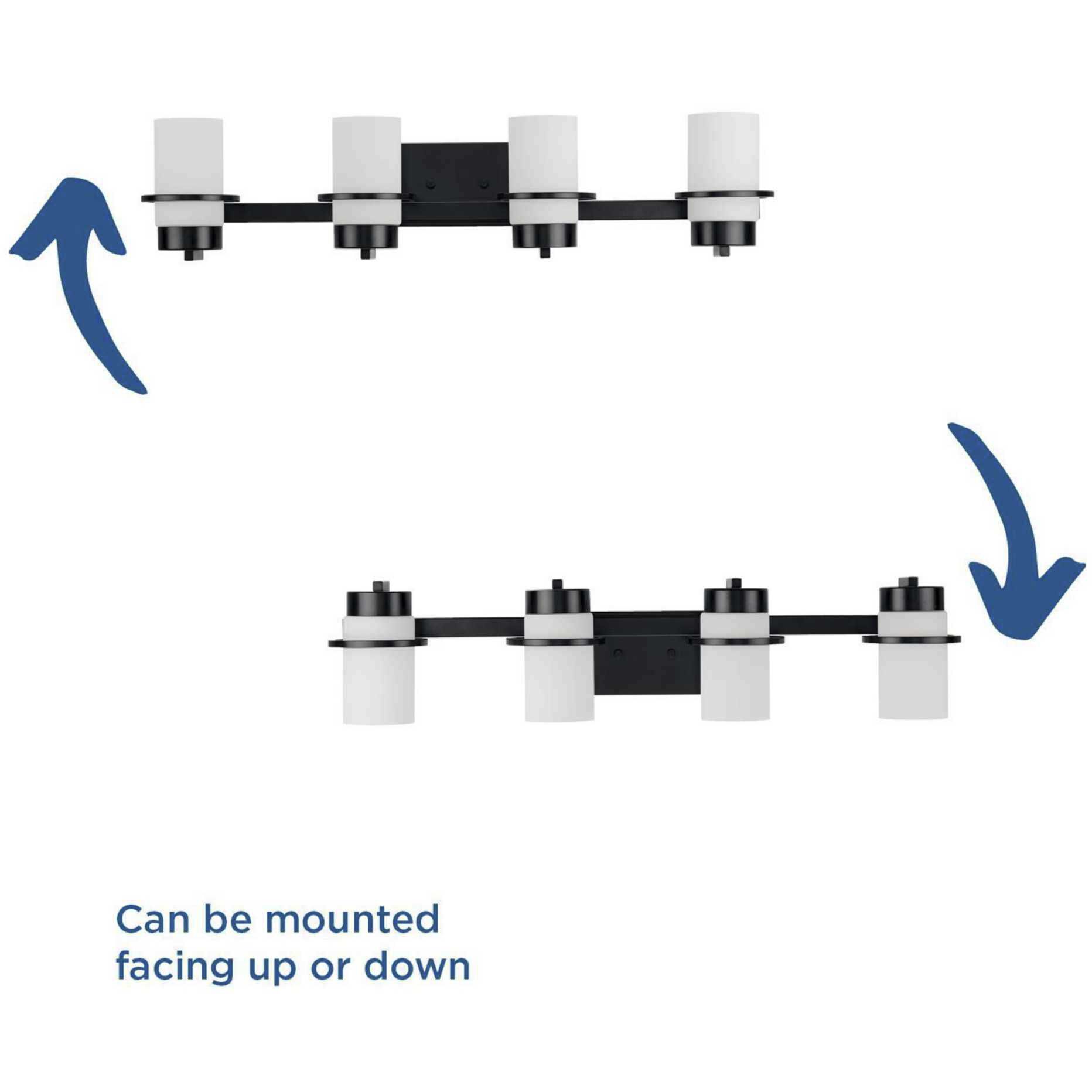 Can be mounted facing up or down