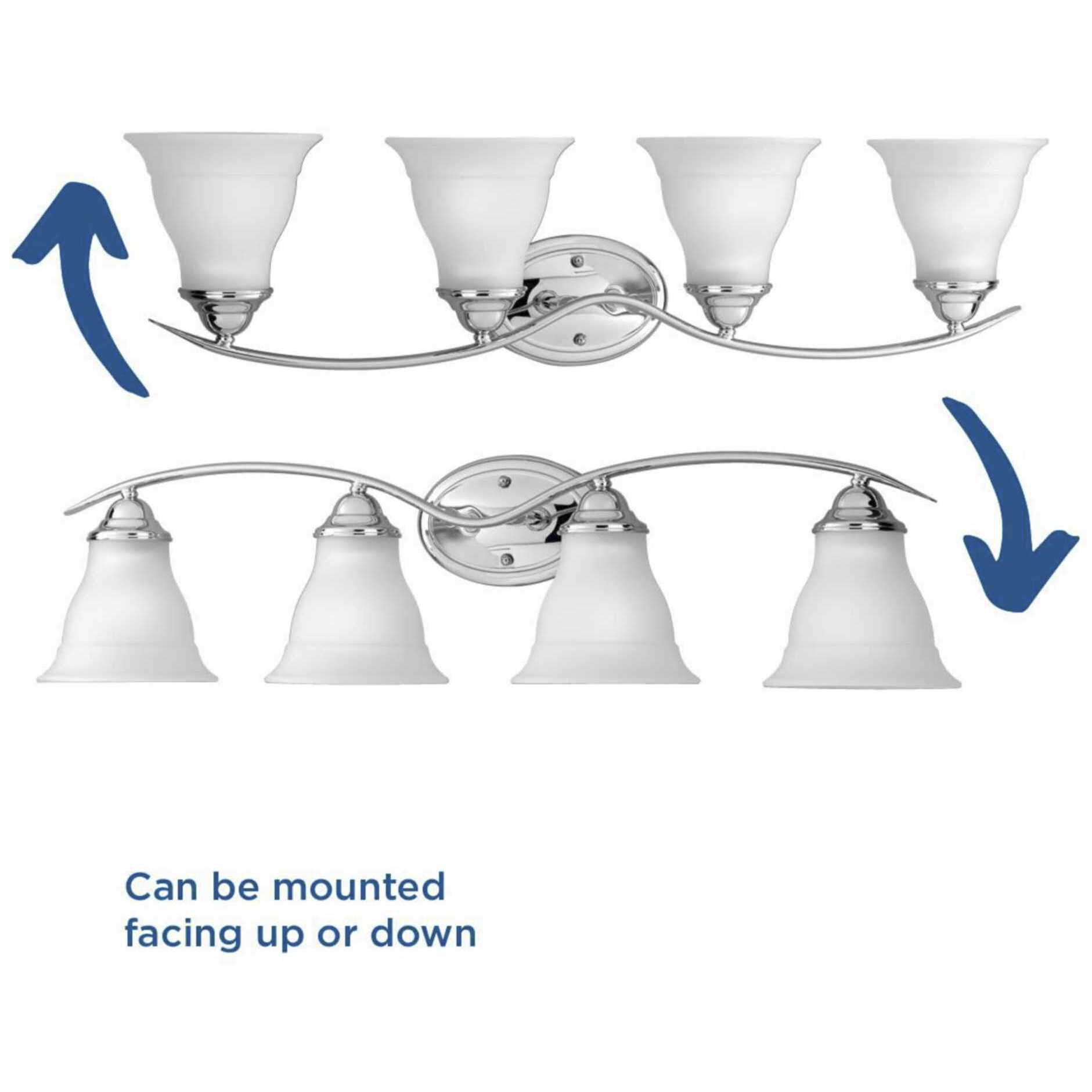 Can be mounted facing up or down