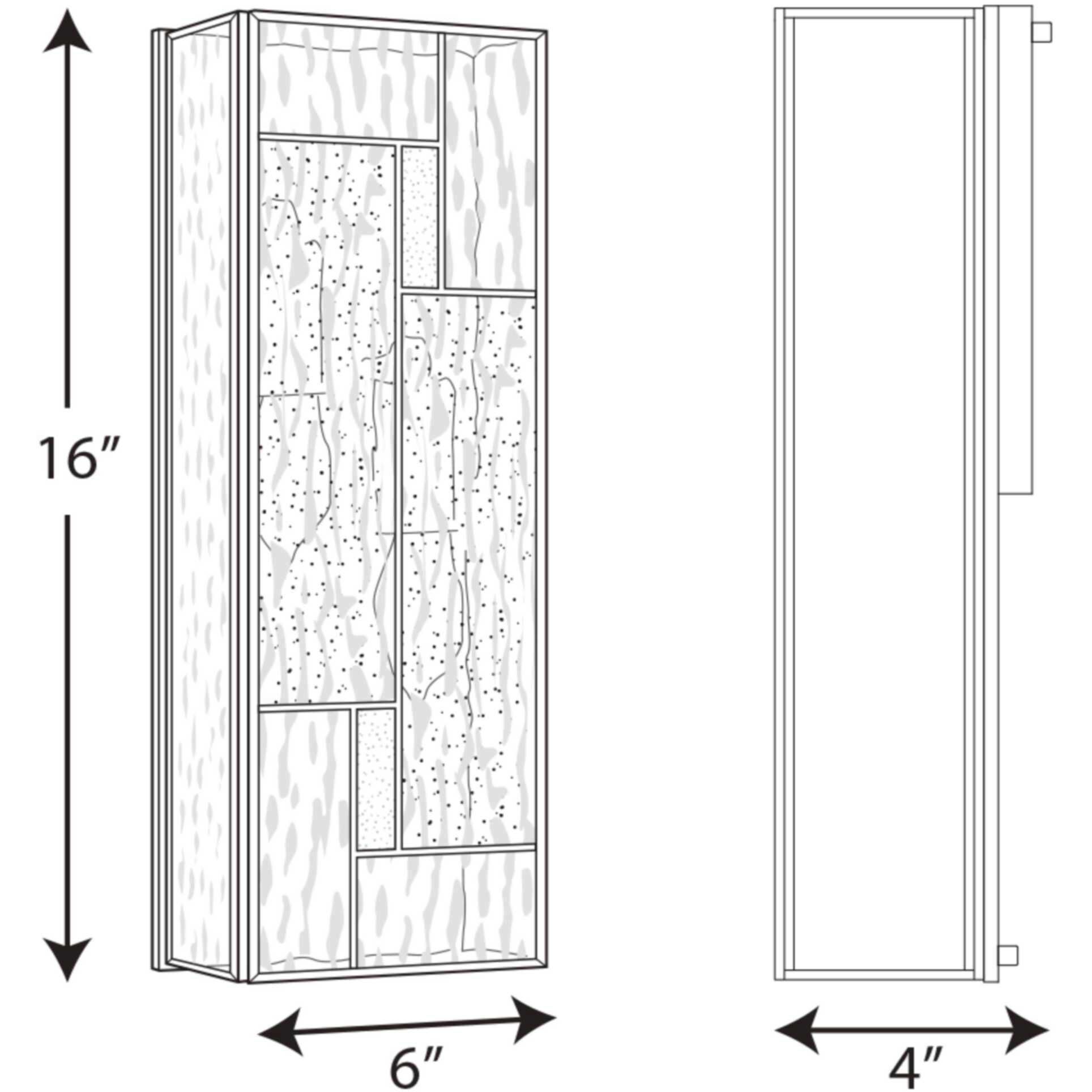 16″

6″

4″