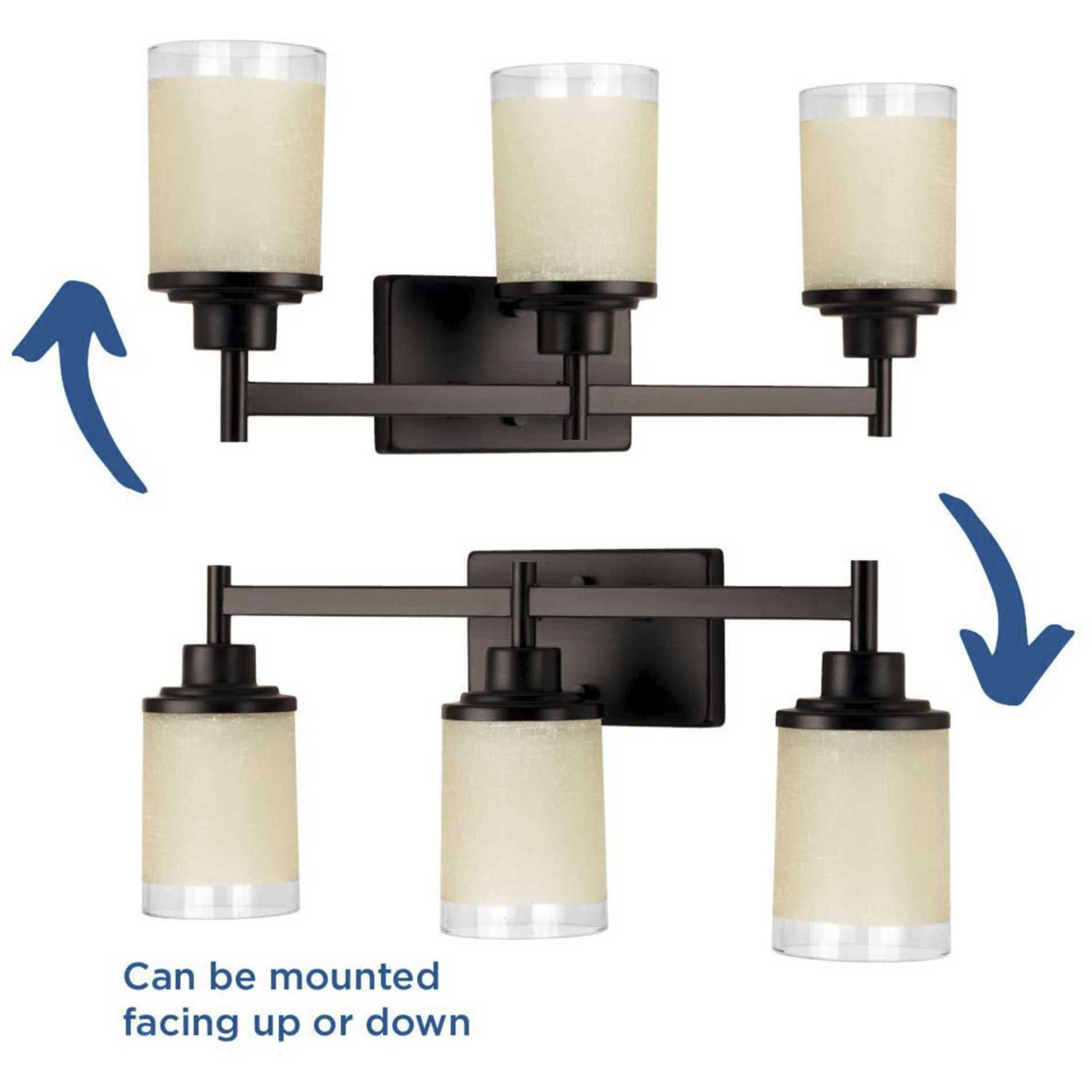 Can be mounted facing up or down