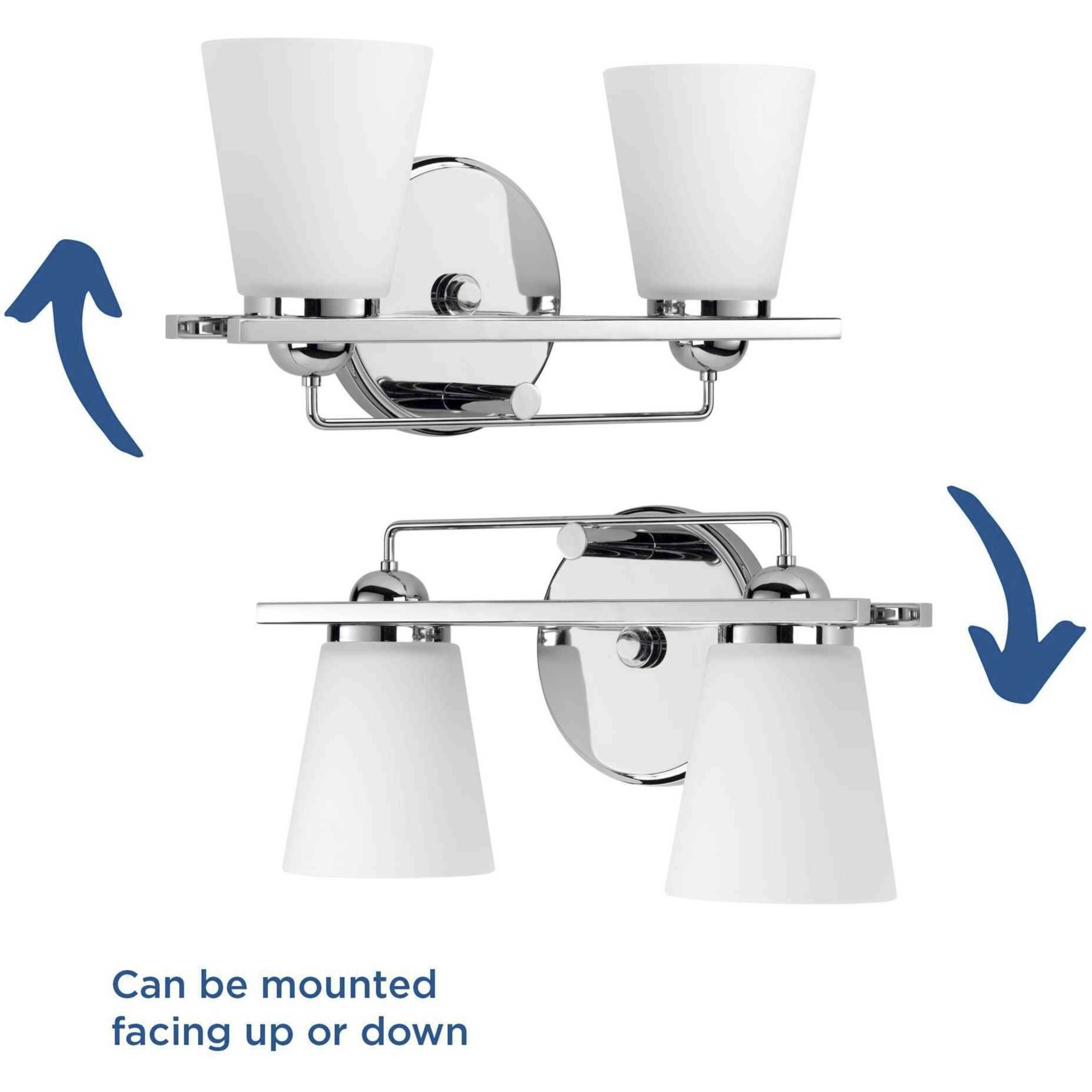 Can be mounted facing up or down