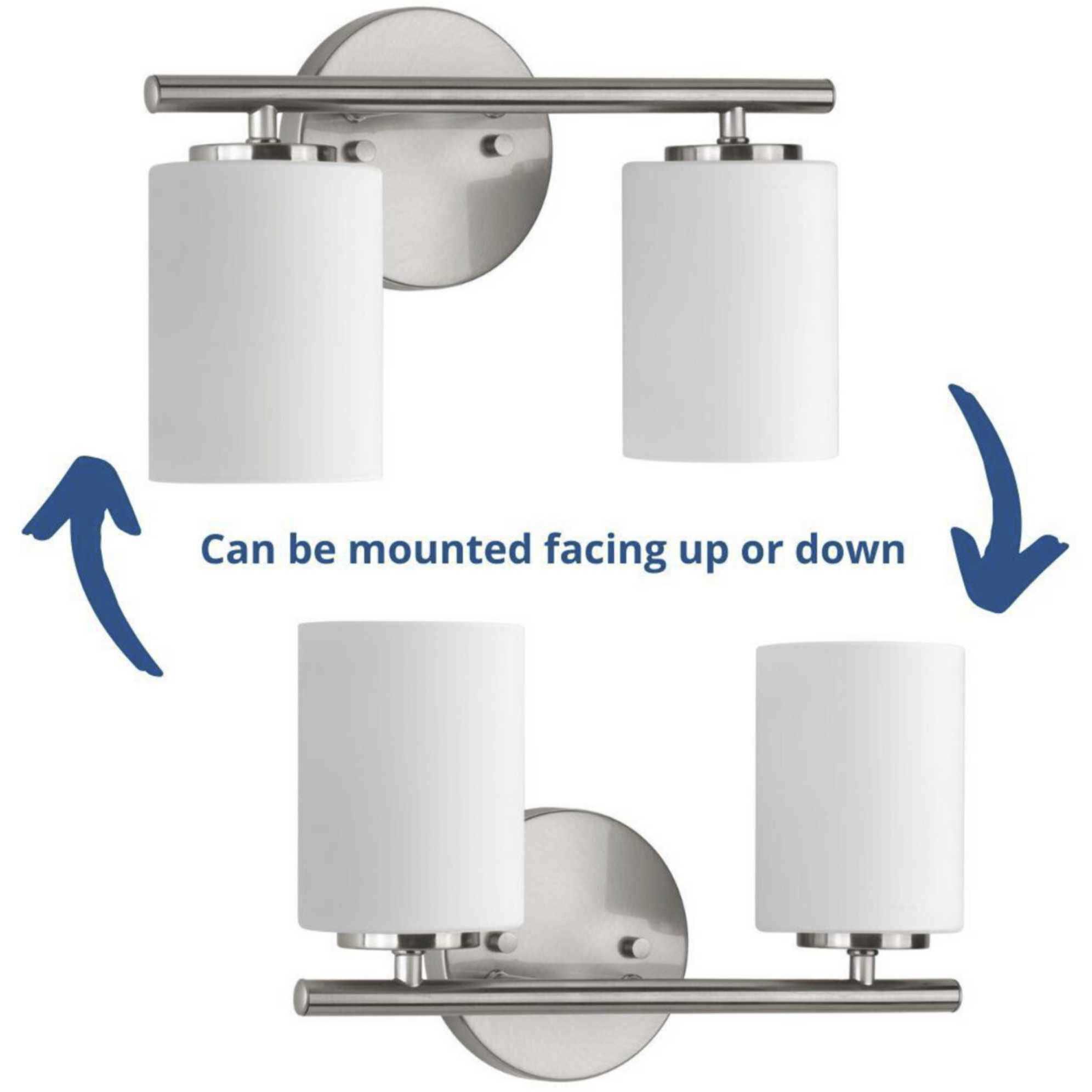 Can be mounted facing up or down