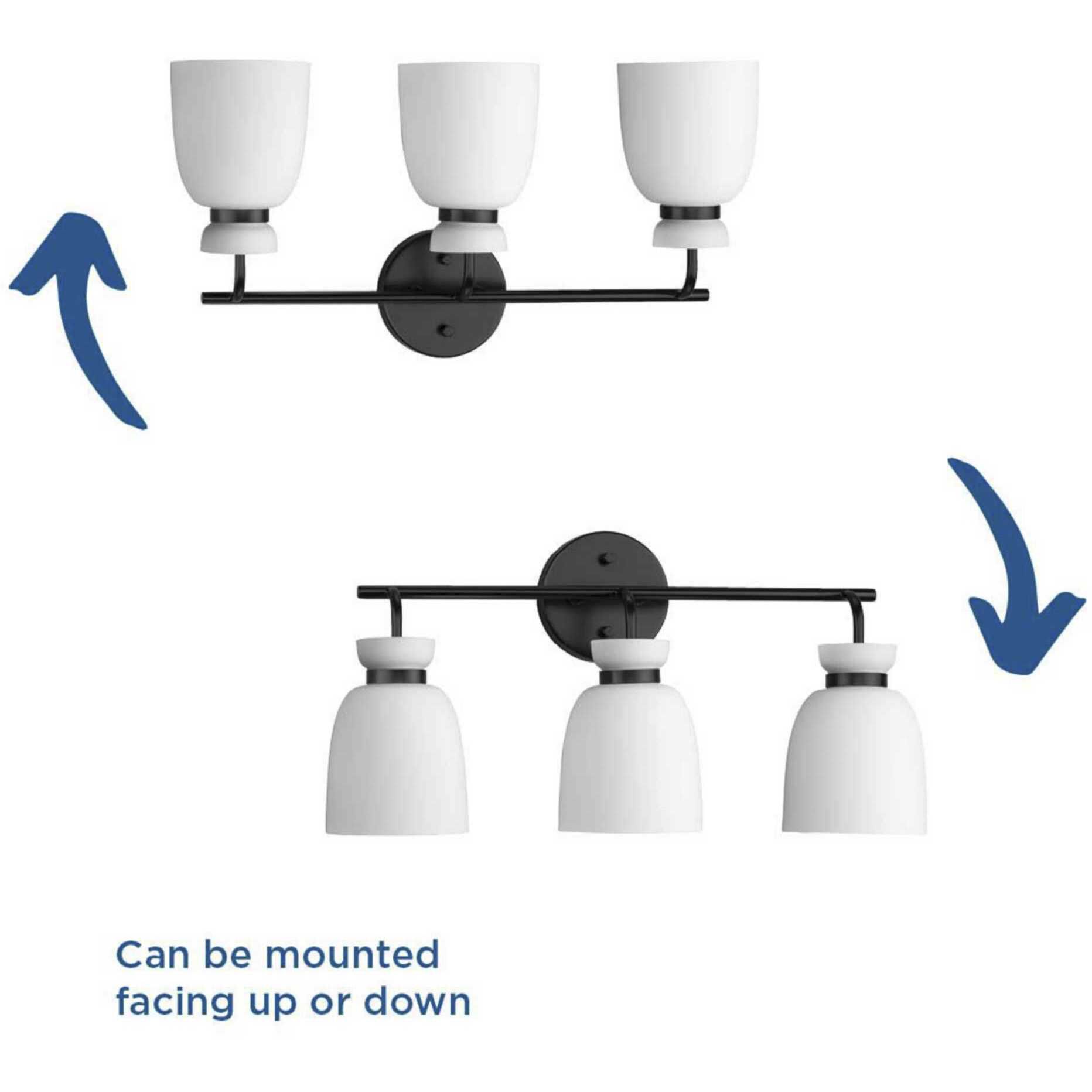 Can be mounted facing up or down