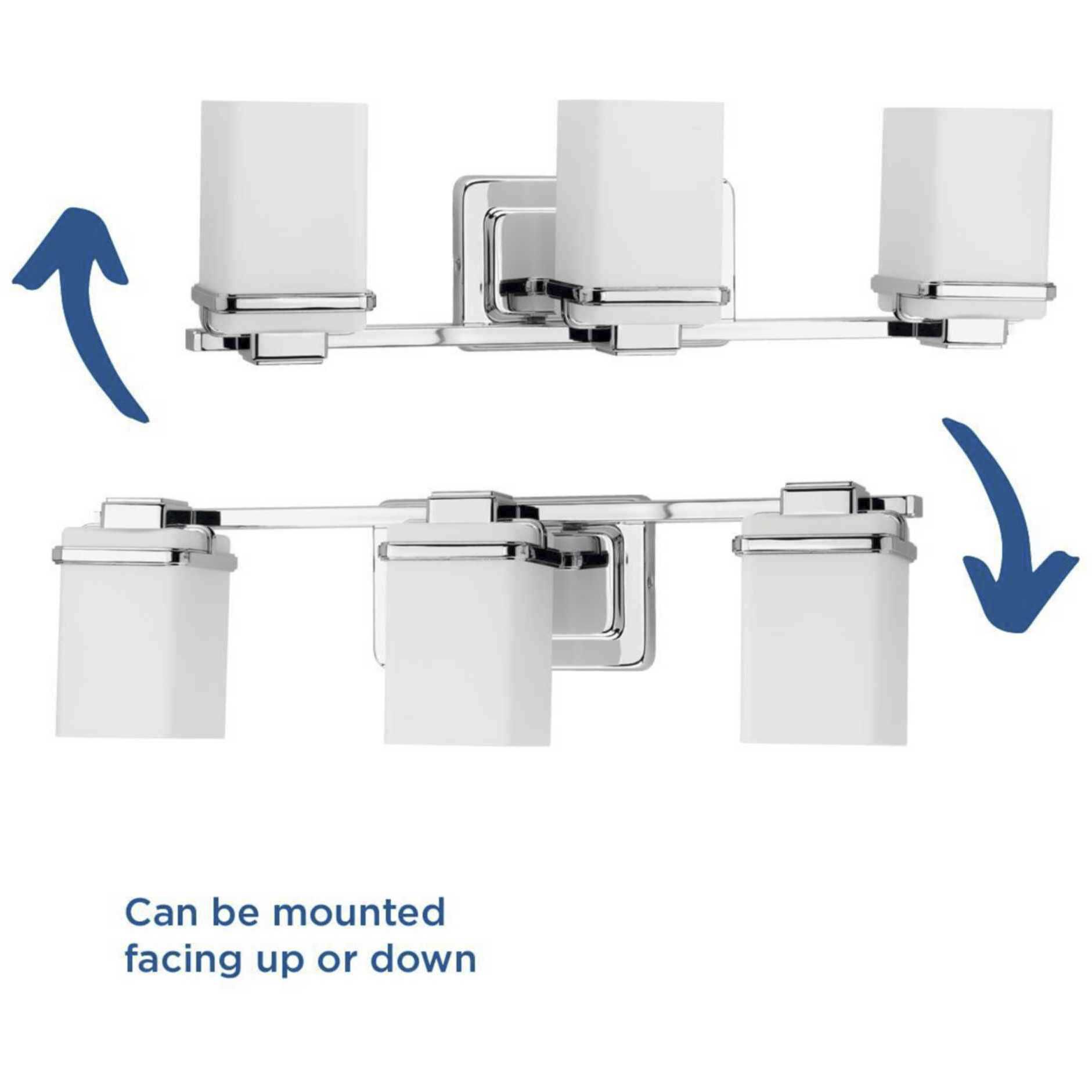 Can be mounted facing up or down