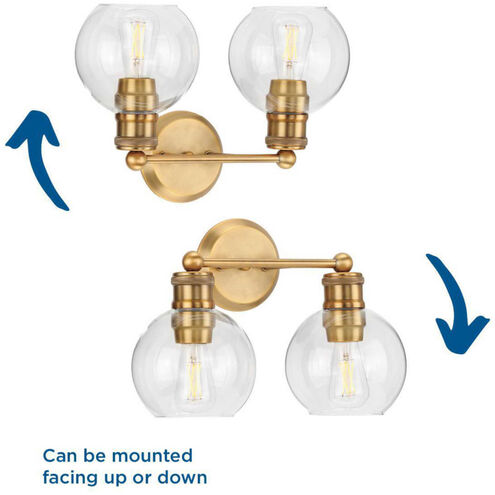 Can be mounted
facing up or down