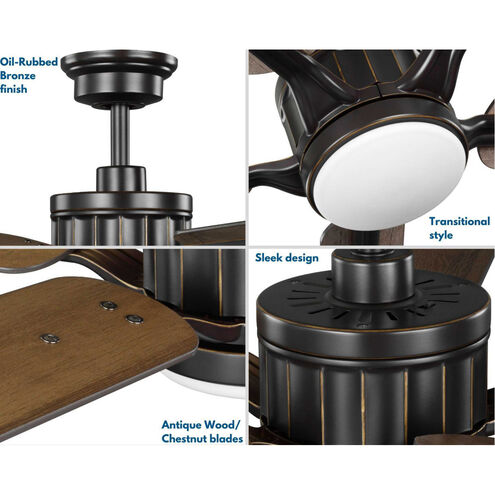 Oil-Rubbed Bronze finish

Transitional style

Sleek design

Antique Wood/ Chestnut blades