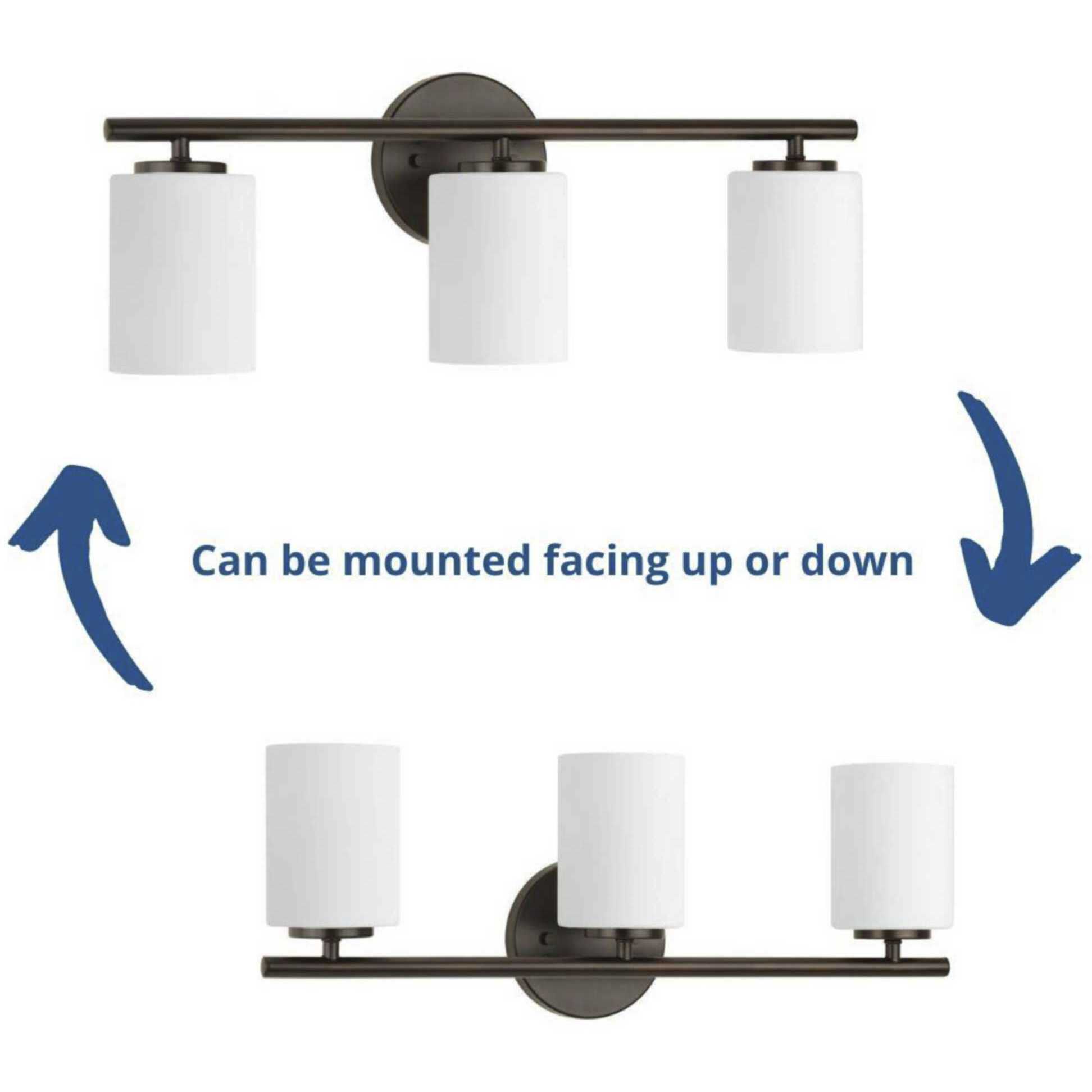 Can be mounted facing up or down