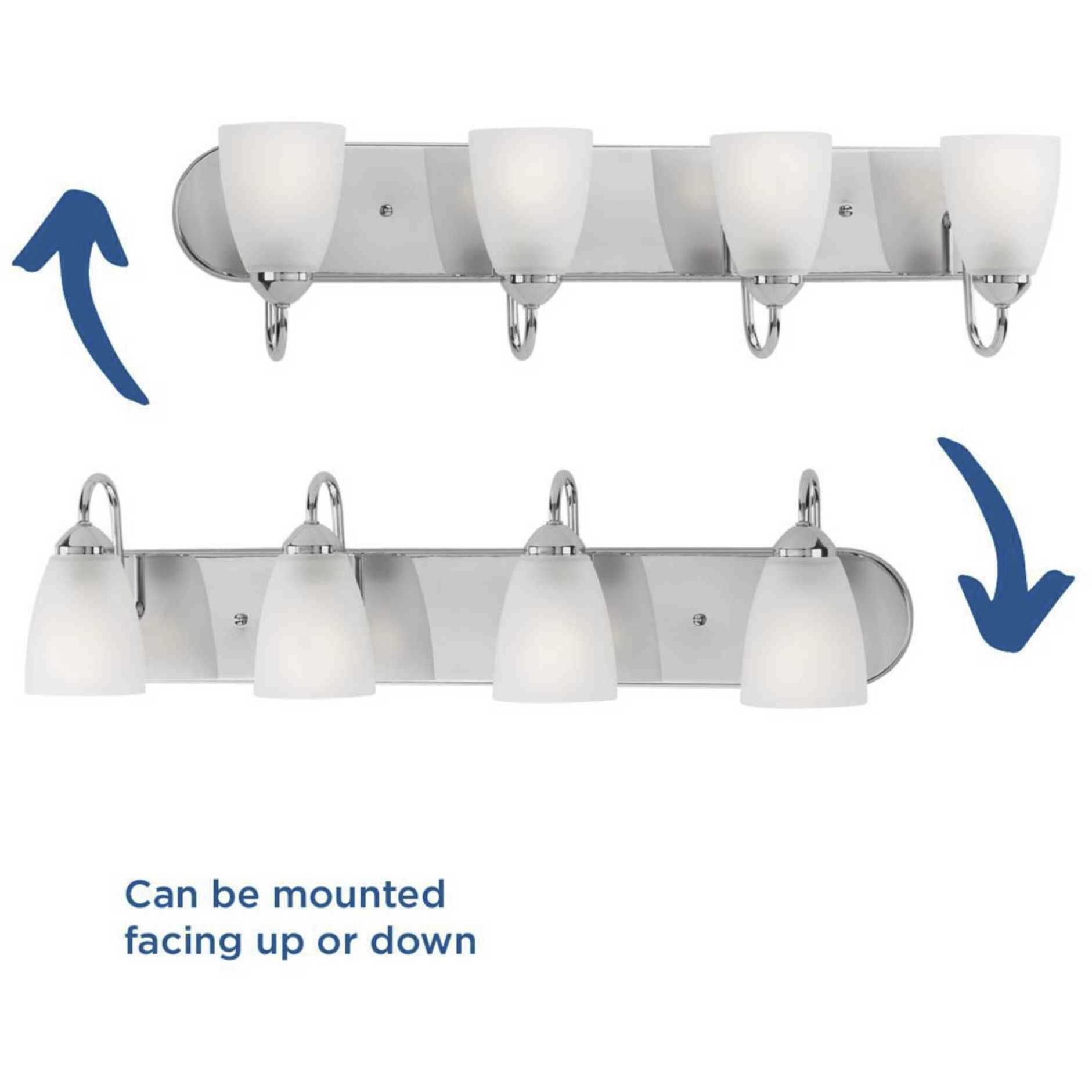 Can be mounted facing up or down