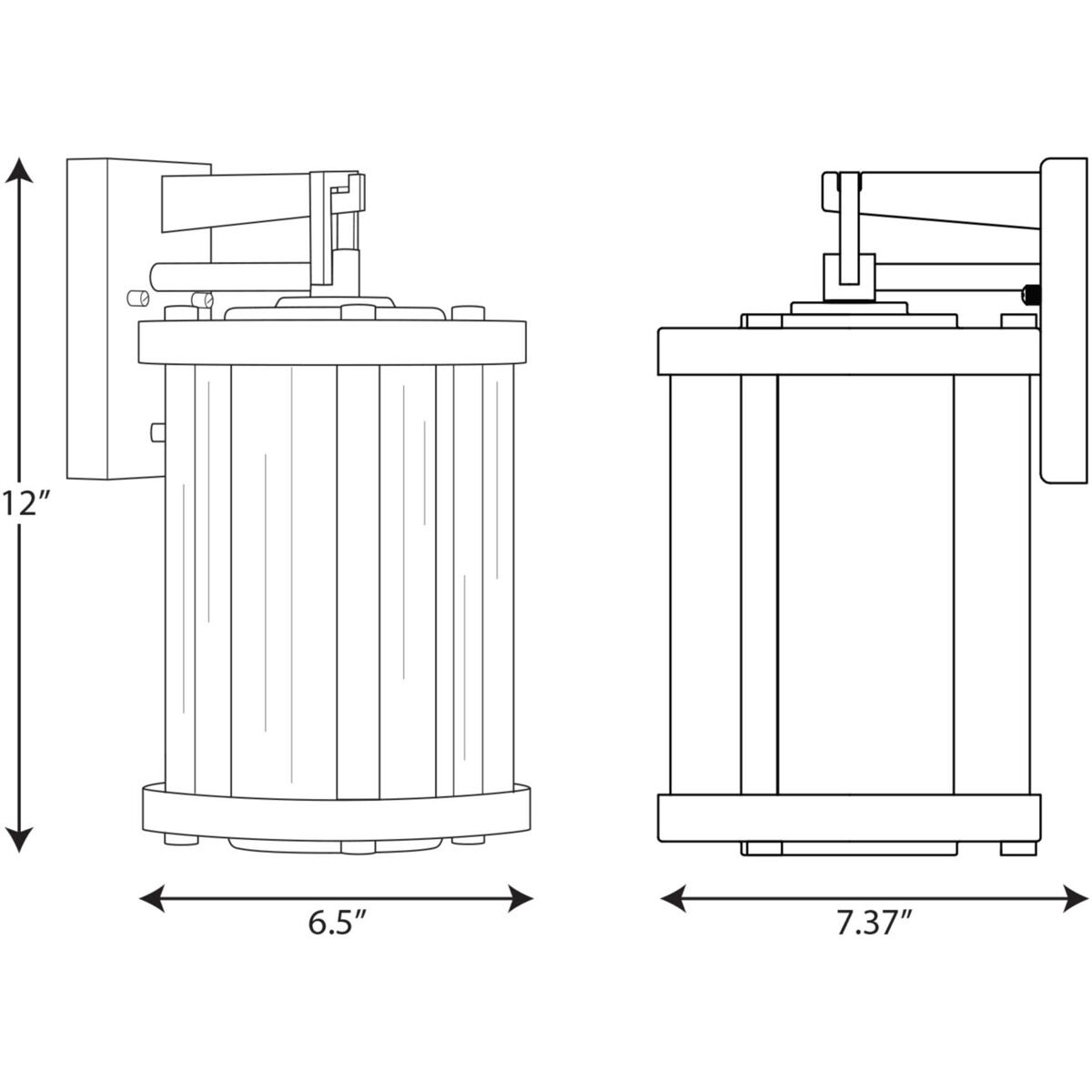 12″

6.5″

7.37″