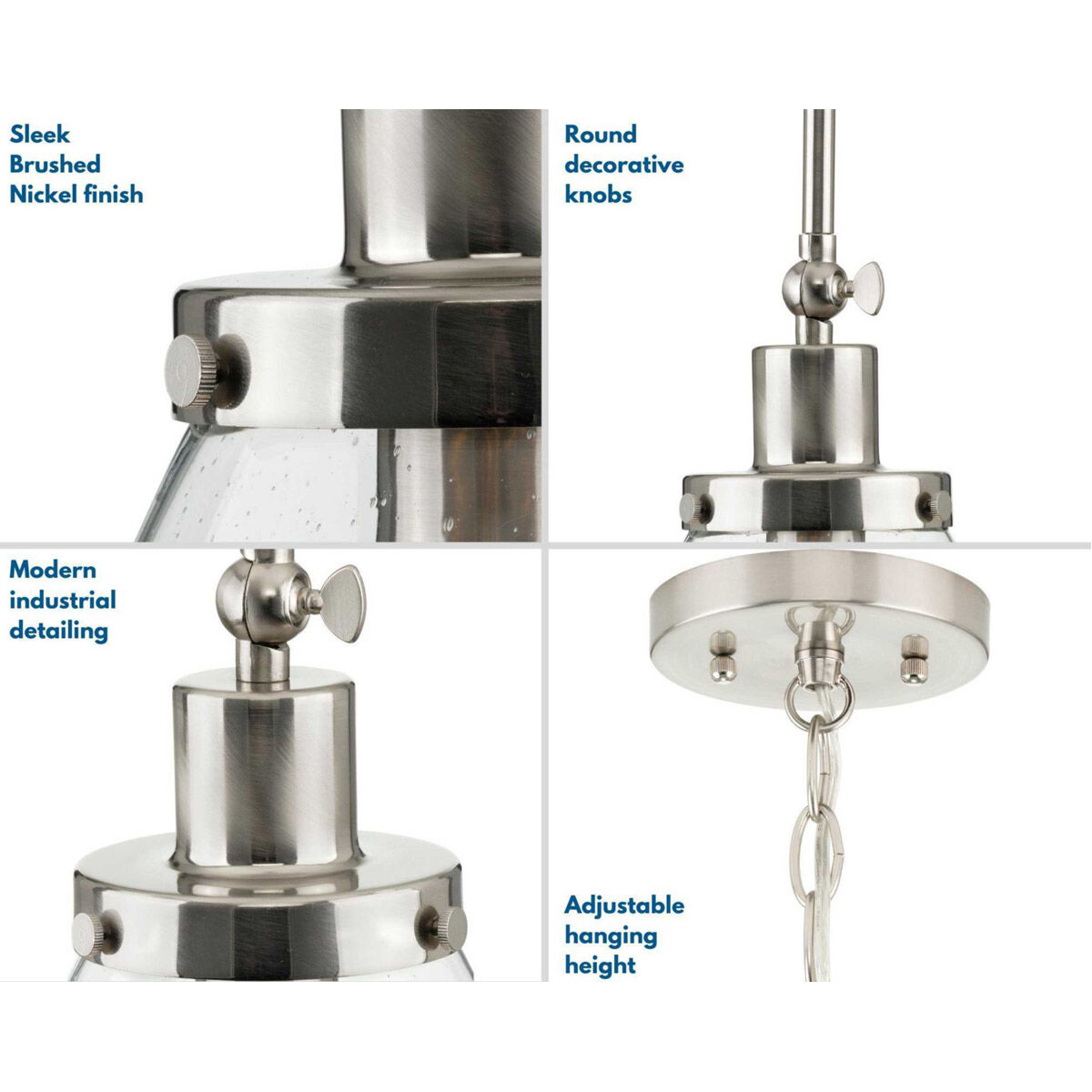 Sleek Brushed Nickel finish

Round decorative knobs

Modern industrial detailing

Adjustable hanging height