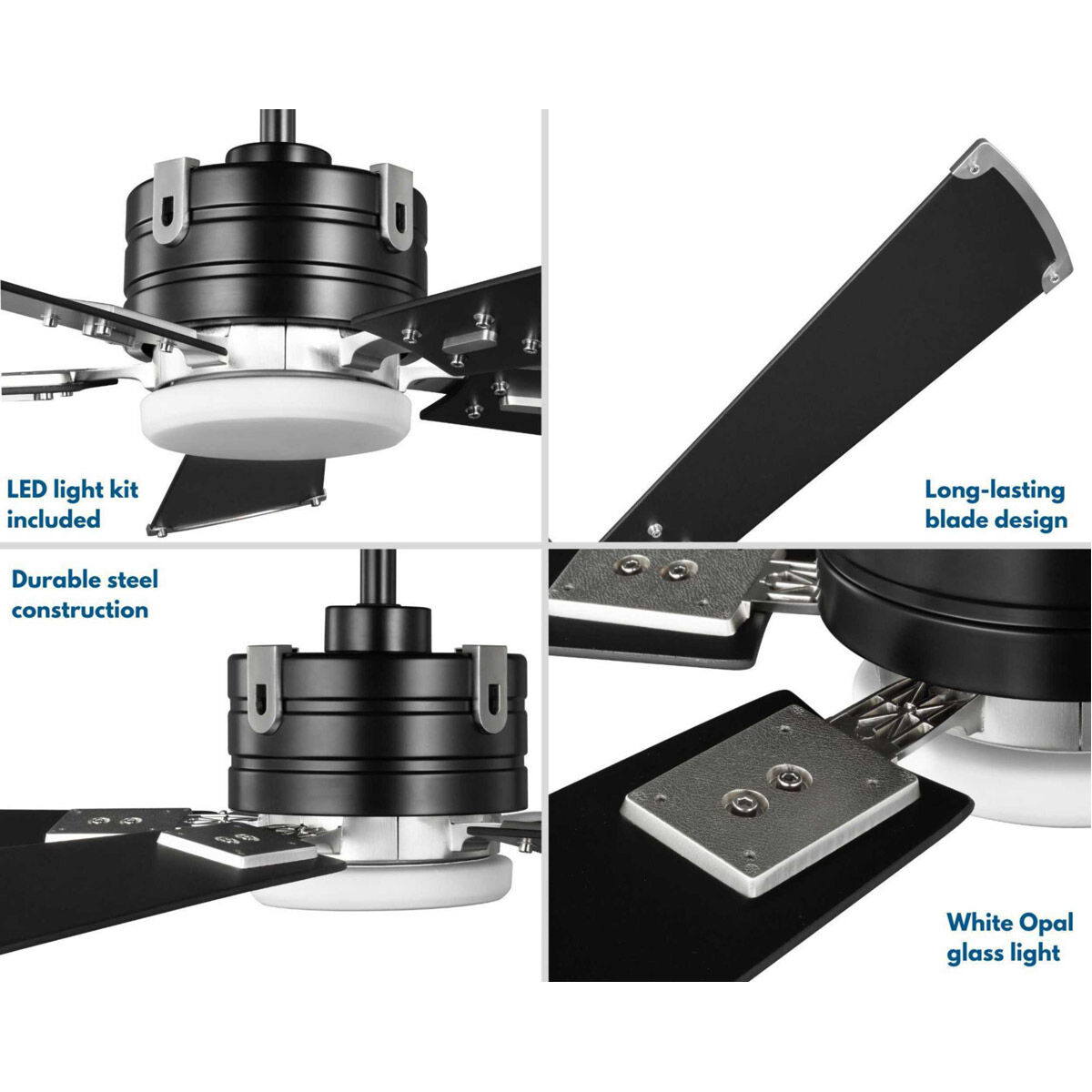 LED light kit included

Long-lasting blade design

Durable steel construction

White Opal glass light